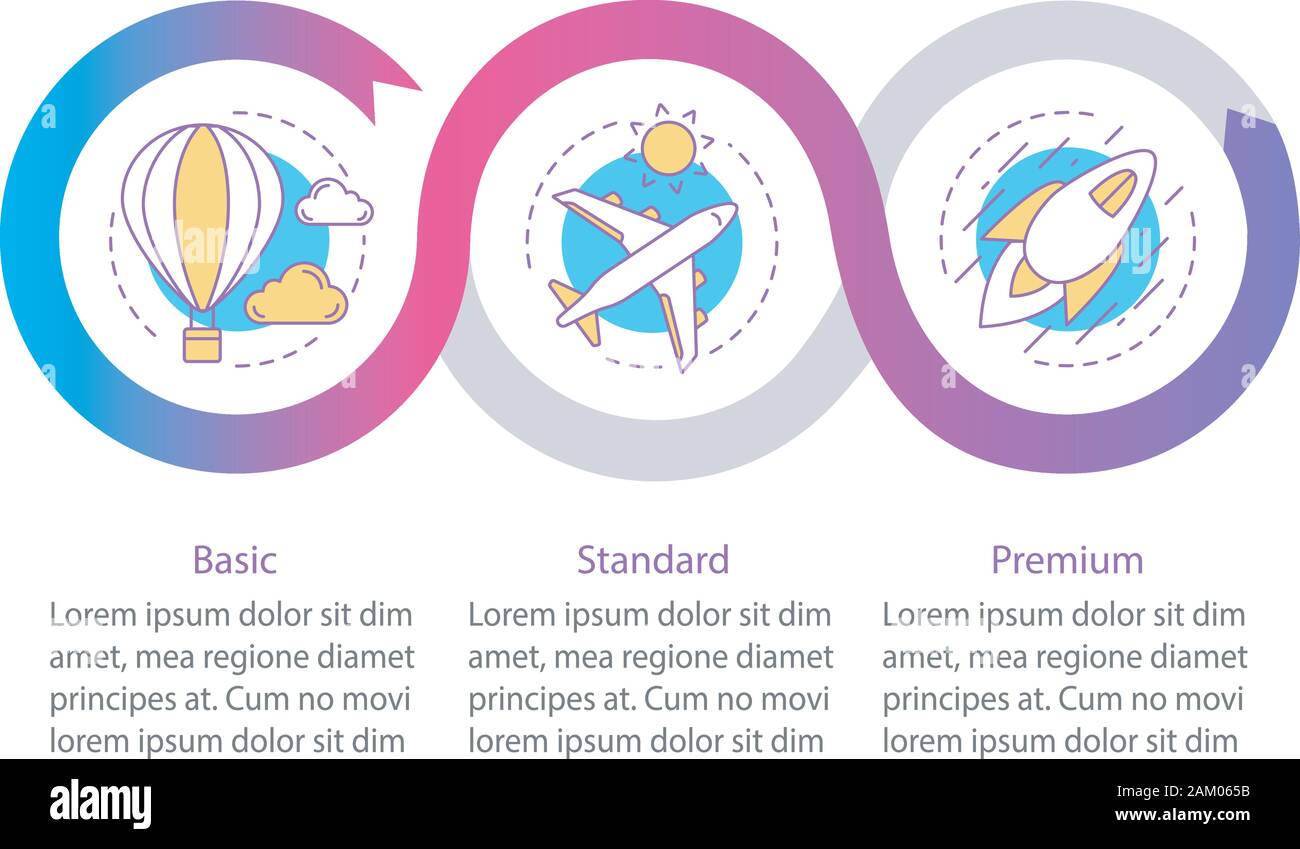 Basic

Lorem ipsum dolor sit dim amet, mea regione diamet principes at. Cum no movi lorem ipsum dolor sit dim

Standard

Lorem ipsum dolor sit dim amet, mea regione diamet principes at. Cum no movi lorem ipsum dolor sit dim

Premium

Lorem ipsum dolor sit dim amet, mea regione diamet principes at. Cum no movi lorem ipsum dolor sit dim

alamy

Image ID: 2AM065B
www.alamy.com