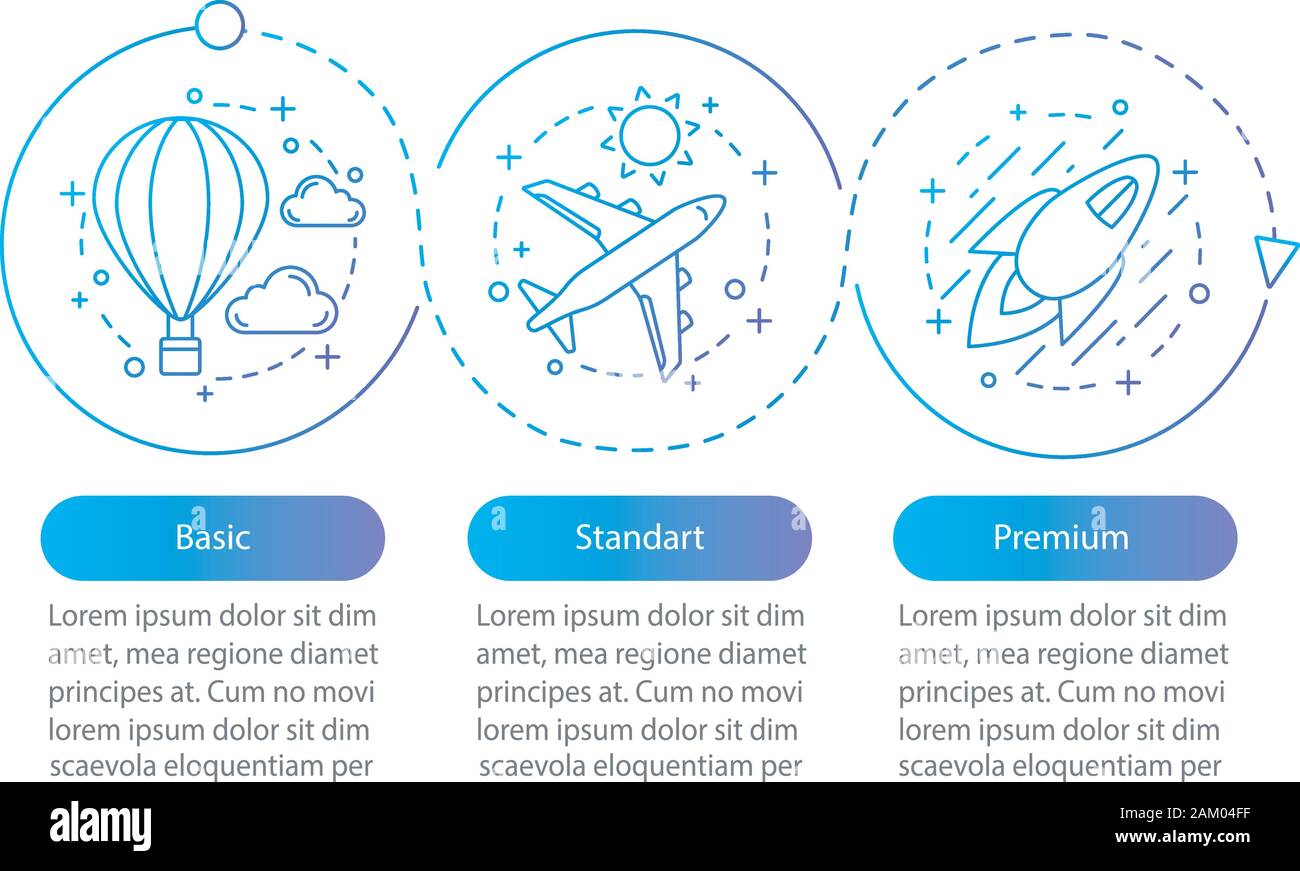 Basic

Lorem ipsum dolor sit dim amet, mea regione diamet principes at. Cum no movi lorem ipsum dolor sit dim scaevola eloquentiam per

Standart

Lorem ipsum dolor sit dim amet, mea regione diamet principes at. Cum no movi lorem ipsum dolor sit dim scaevola eloquentiam per

Premium

Lorem ipsum dolor sit dim amet, mea regione diamet principes at. Cum no movi lorem ipsum dolor sit dim scaevola eloquentiam per

alamy

Image ID: 2AM04FF
www.alamy.com