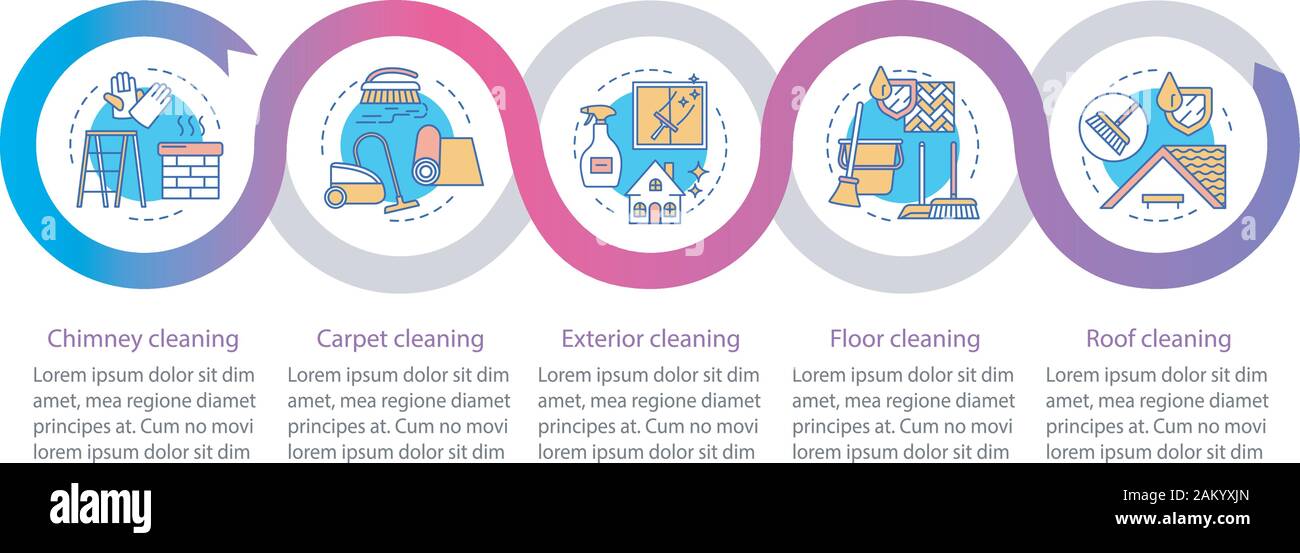 Chimney cleaning

Lorem ipsum dolor sit dim amet, mea regione diamet principes at. Cum no movi lorem ipsum dolor sit dim

Carpet cleaning

Lorem ipsum dolor sit dim amet, mea regione diamet principes at. Cum no movi lorem ipsum dolor sit dim

Exterior cleaning

Lorem ipsum dolor sit dim amet, mea regione diamet principes at. Cum no movi lorem ipsum dolor sit dim

Floor cleaning

Lorem ipsum dolor sit dim amet, mea regione diamet principes at. Cum no movi lorem ipsum dolor sit dim

Roof cleaning

Lorem ipsum dolor sit dim amet, mea regione diamet principes at. Cum no movi lorem ipsum dolor sit dim

alamy

Image ID: 2AKYXJN
www.alamy.com