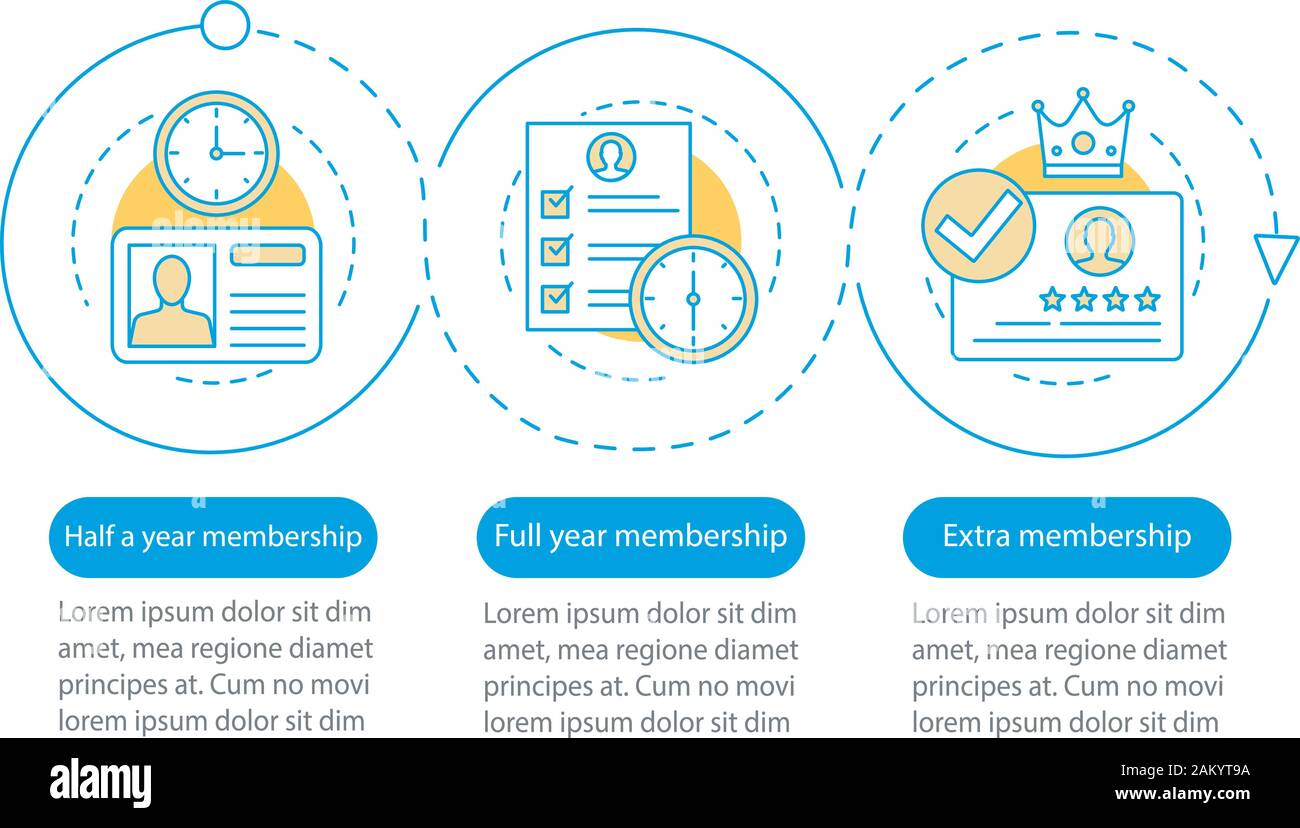 Half a year membership

Lorem ipsum dolor sit dim amet, mea regione diamet principes at. Cum no movi lorem ipsum dolor sit dim

Full year membership

Lorem ipsum dolor sit dim amet, mea regione diamet principes at. Cum no movi lorem ipsum dolor sit dim

Extra membership

Lorem ipsum dolor sit dim amet, mea regione diamet principes at. Cum no movi lorem ipsum dolor sit dim

alamy

Image ID: 2AKYT9A
www.alamy.com