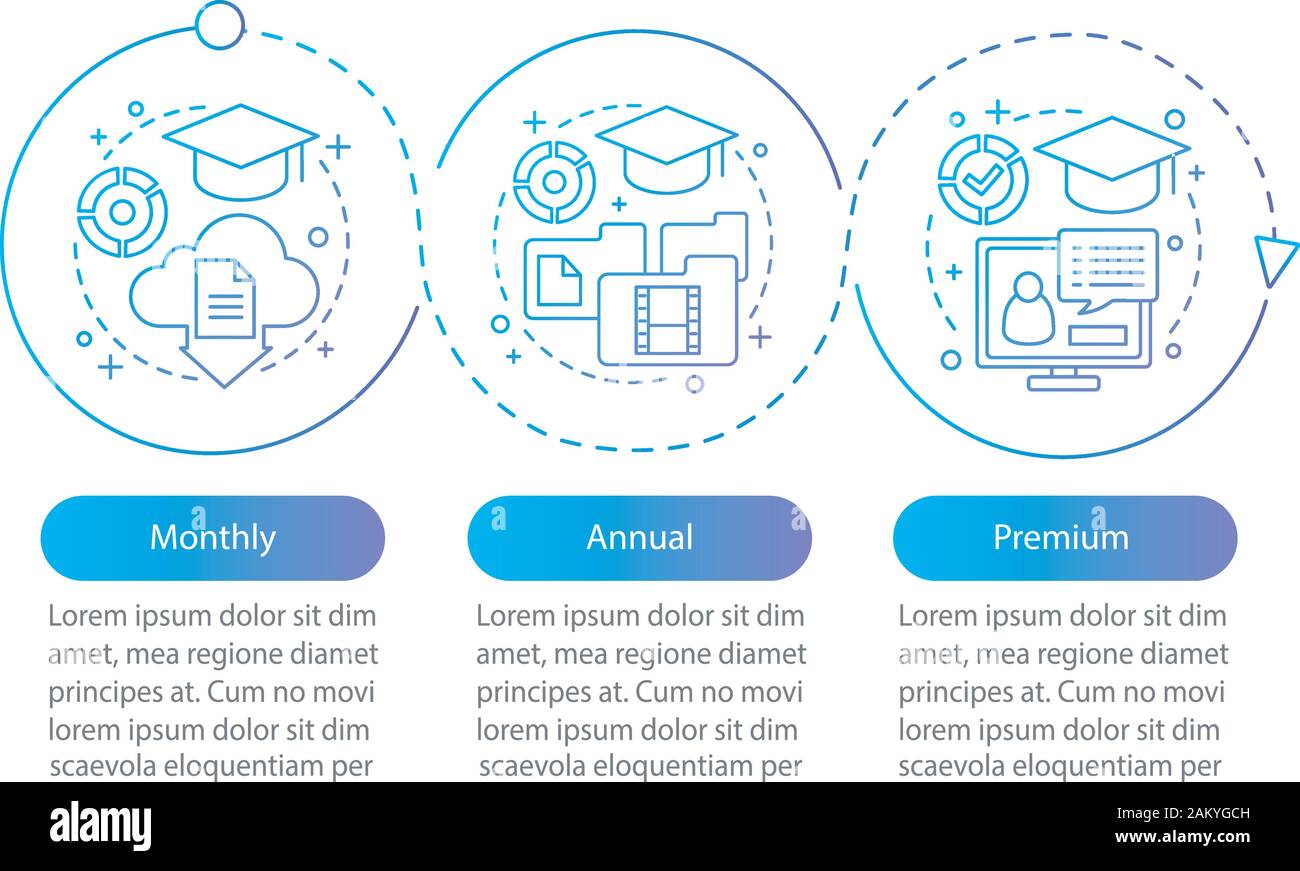 Monthly

Lorem ipsum dolor sit dim amet, mea regione diamet principes at. Cum no movi lorem ipsum dolor sit dim scaevola eloquentiam per

Annual

Lorem ipsum dolor sit dim amet, mea regione diamet principes at. Cum no movi lorem ipsum dolor sit dim scaevola eloquentiam per

Premium

Lorem ipsum dolor sit dim amet, mea regione diamet principes at. Cum no movi lorem ipsum dolor sit dim scaevola eloquentiam per

alamy

Image ID: 2AKYGCH
www.alamy.com