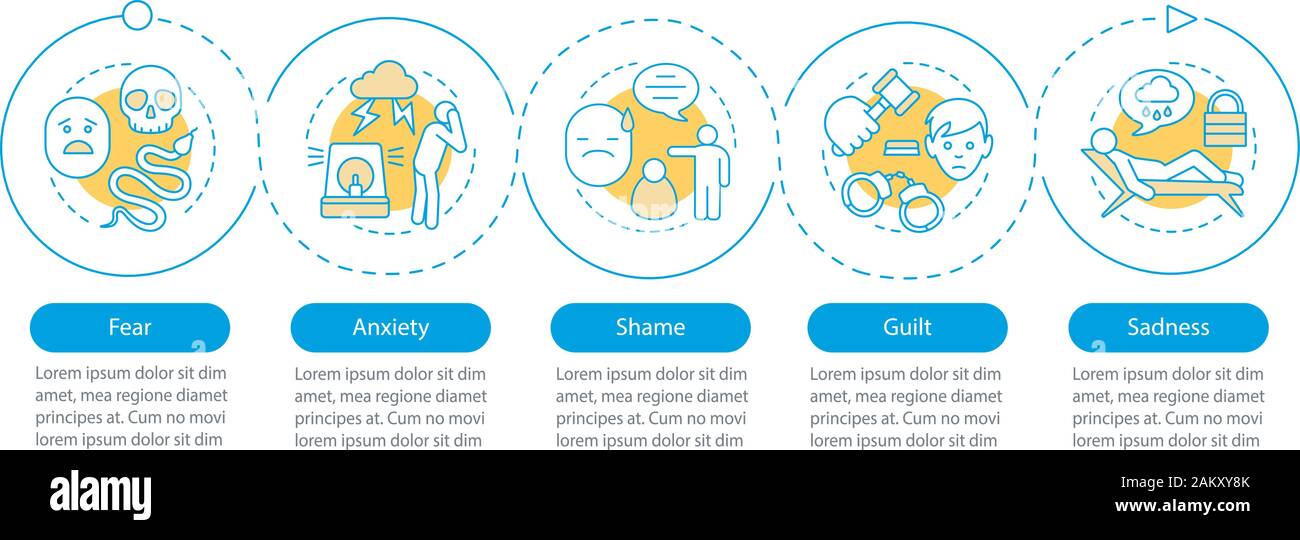 Fear

Lorem ipsum dolor sit dim amet, mea regione diamet principes at. Cum no movi lorem ipsum dolor sit dim

Anxiety

Lorem ipsum dolor sit dim amet, mea regione diamet principes at. Cum no movi lorem ipsum dolor sit dim

Shame

Lorem ipsum dolor sit dim amet, mea regione diamet principes at. Cum no movi lorem ipsum dolor sit dim

Guilt

Lorem ipsum dolor sit dim amet, mea regione diamet principes at. Cum no movi lorem ipsum dolor sit dim

Sadness

Lorem ipsum dolor sit dim amet, mea regione diamet principes at. Cum no movi lorem ipsum dolor sit dim

alamy

Image ID: 2AKXY8K
www.alamy.com