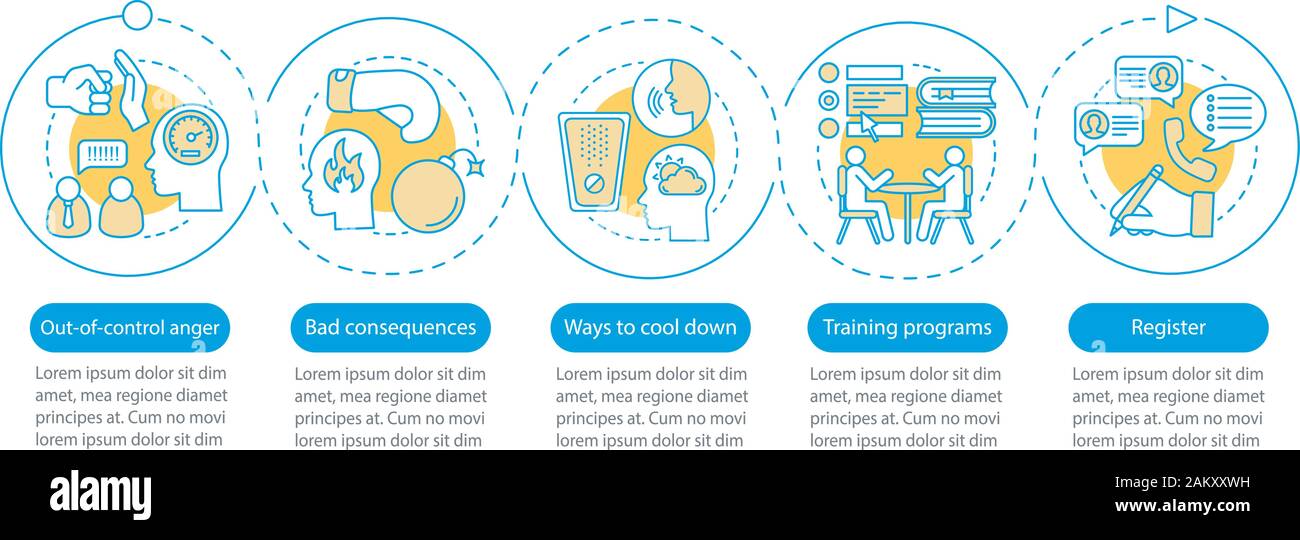 !!!!!!

Out-of-control anger

Lorem ipsum dolor sit dim amet, mea regione diamet principes at. Cum no movi lorem ipsum dolor sit dim

Bad consequences

Lorem ipsum dolor sit dim amet, mea regione diamet principes at. Cum no movi lorem ipsum dolor sit dim

Ways to cool down

Lorem ipsum dolor sit dim amet, mea regione diamet principes at. Cum no movi lorem ipsum dolor sit dim

Training programs

Lorem ipsum dolor sit dim amet, mea regione diamet principes at. Cum no movi lorem ipsum dolor sit dim

Register

Lorem ipsum dolor sit dim amet, mea regione diamet principes at. Cum no movi lorem ipsum dolor sit dim

alamy

Image ID: 2AKXXWH
www.alamy.com