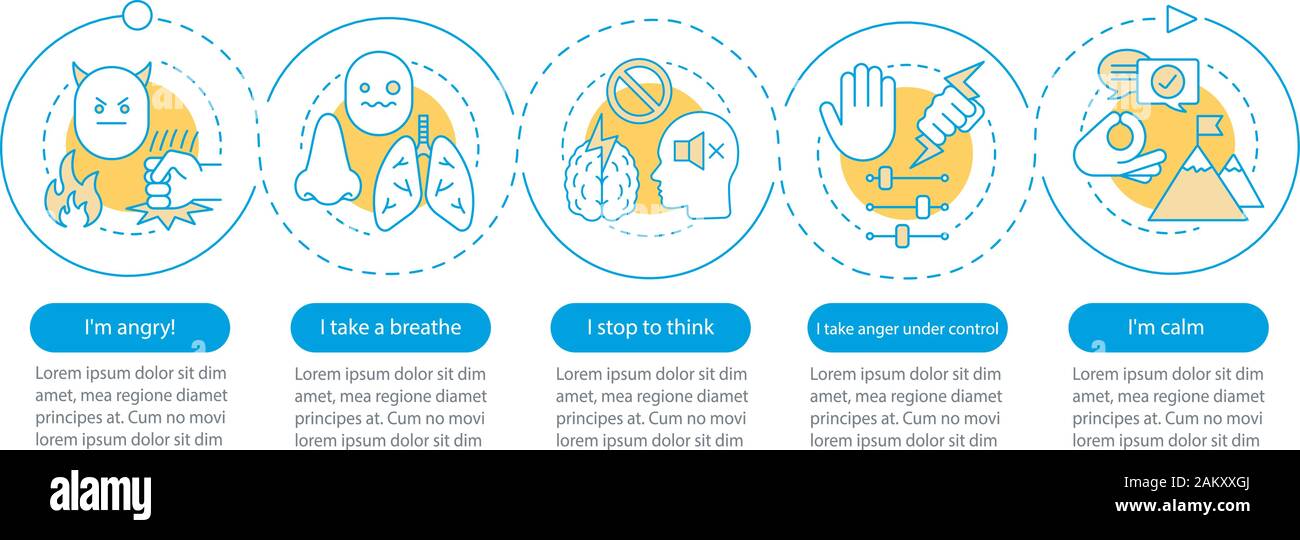 I'm angry!

Lorem ipsum dolor sit dim amet, mea regione diamet principes at. Cum no movi lorem ipsum dolor sit dim

I take a breathe

Lorem ipsum dolor sit dim amet, mea regione diamet principes at. Cum no movi lorem ipsum dolor sit dim

I stop to think

Lorem ipsum dolor sit dim amet, mea regione diamet principes at. Cum no movi lorem ipsum dolor sit dim

I take anger under control

Lorem ipsum dolor sit dim amet, mea regione diamet principes at. Cum no movi lorem ipsum dolor sit dim

I'm calm

Lorem ipsum dolor sit dim amet, mea regione diamet principes at. Cum no movi lorem ipsum dolor sit dim

alamy

Image ID: 2AKXXGJ
www.alamy.com