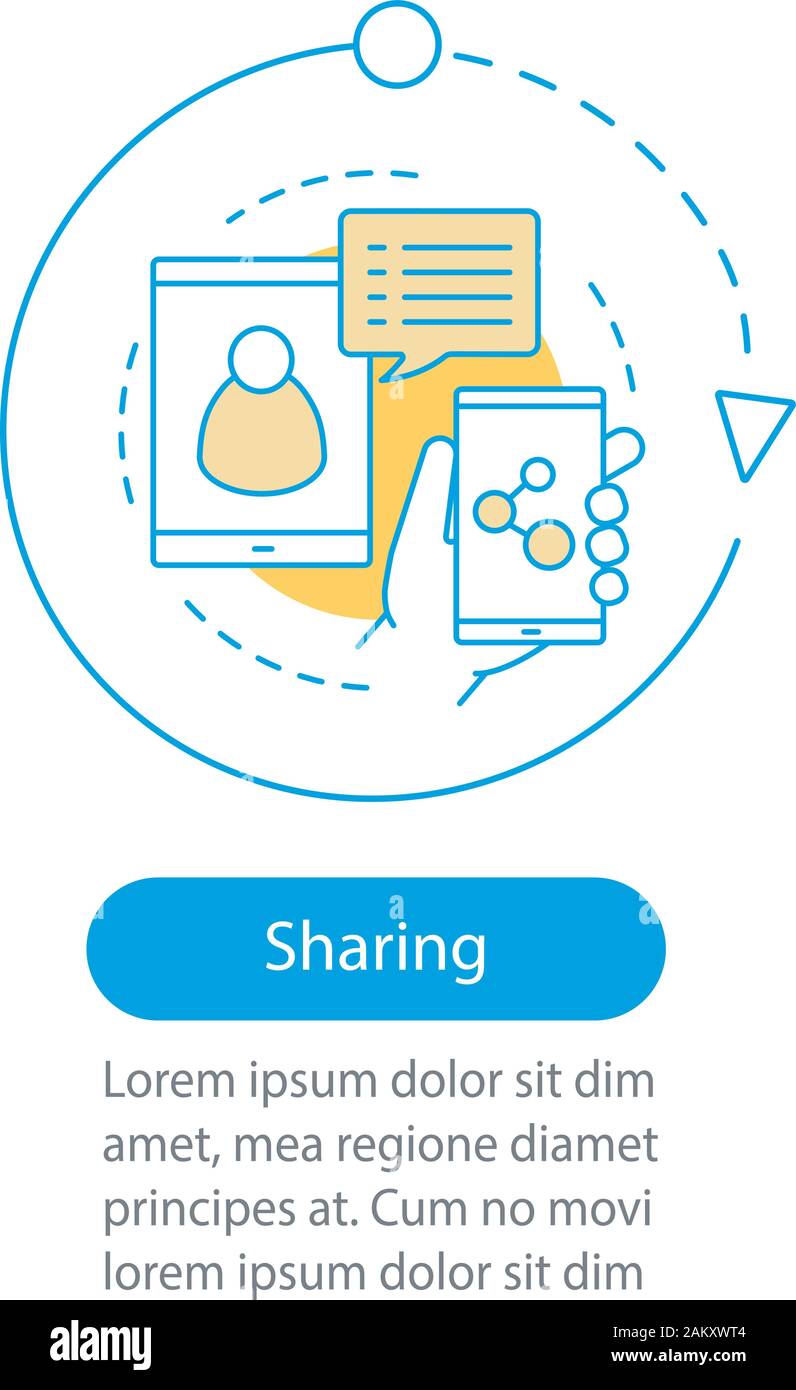 Sharing

Lorem ipsum dolor sit dim amet, mea regione diamet principes at. Cum no movi lorem ipsum dolor sit dim

alamy

Image ID: 2AKXWT4
www.alamy.com