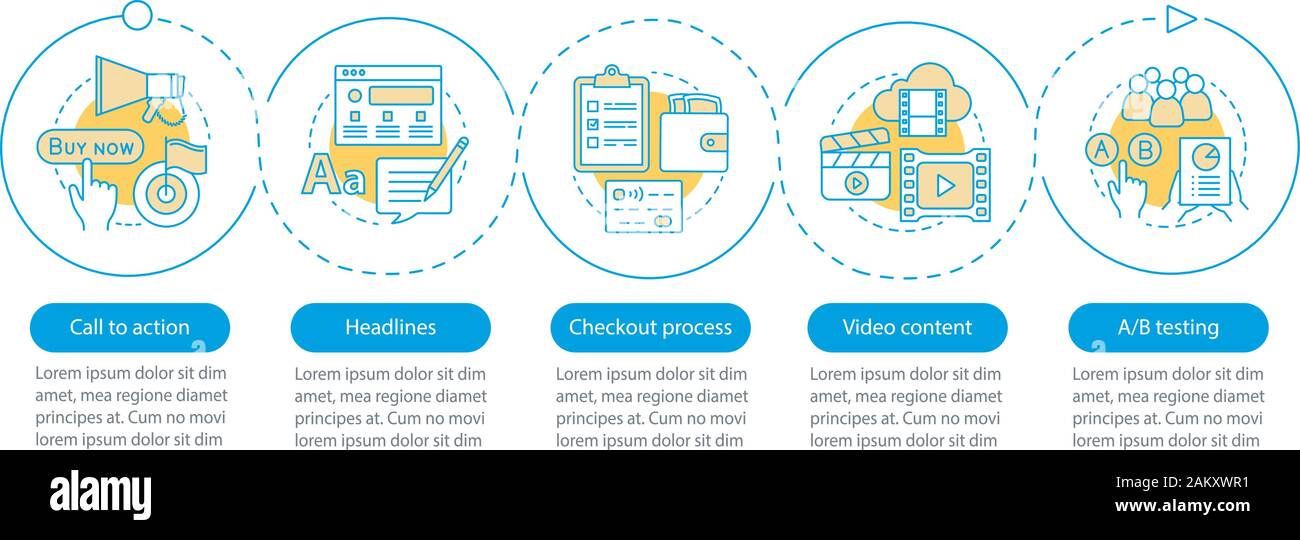 BUY NOW

Aa

A B

Call to action

Lorem ipsum dolor sit dim amet, mea regione diamet principes at. Cum no movi lorem ipsum dolor sit dim

Headlines

Lorem ipsum dolor sit dim amet, mea regione diamet principes at. Cum no movi lorem ipsum dolor sit dim

Checkout process

Lorem ipsum dolor sit dim amet, mea regione diamet principes at. Cum no movi lorem ipsum dolor sit dim

Video content

Lorem ipsum dolor sit dim amet, mea regione diamet principes at. Cum no movi lorem ipsum dolor sit dim

A/B testing

Lorem ipsum dolor sit dim amet, mea regione diamet principes at. Cum no movi lorem ipsum dolor sit dim

alamy

Image ID: 2AKXWR1
www.alamy.com