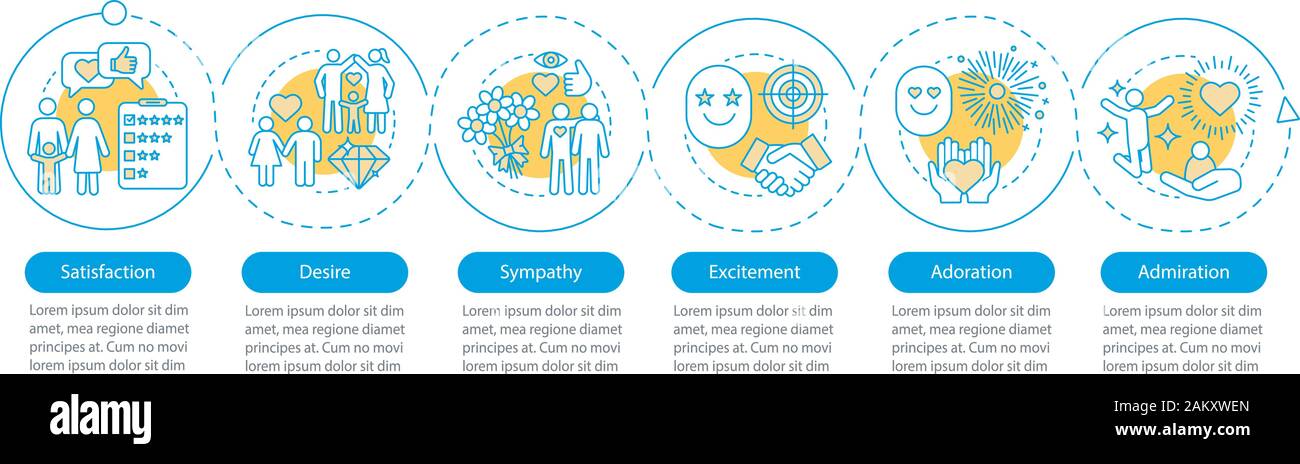 Satisfaction

Lorem ipsum dolor sit dim amet, mea regione diamet principes at. Cum no movi lorem ipsum dolor sit dim

Desire

Lorem ipsum dolor sit dim amet, mea regione diamet principes at. Cum no movi lorem ipsum dolor sit dim

Sympathy

Lorem ipsum dolor sit dim amet, mea regione diamet principes at. Cum no movi lorem ipsum dolor sit dim

Excitement

Lorem ipsum dolor sit dim amet, mea regione diamet principes at. Cum no movi lorem ipsum dolor sit dim

Adoration

Lorem ipsum dolor sit dim amet, mea regione diamet principes at. Cum no movi lorem ipsum dolor sit dim

Admiration

Lorem ipsum dolor sit dim amet, mea regione diamet principes at. Cum no movi lorem ipsum dolor sit dim

alamy

Image ID: 2AKXWEN
www.alamy.com