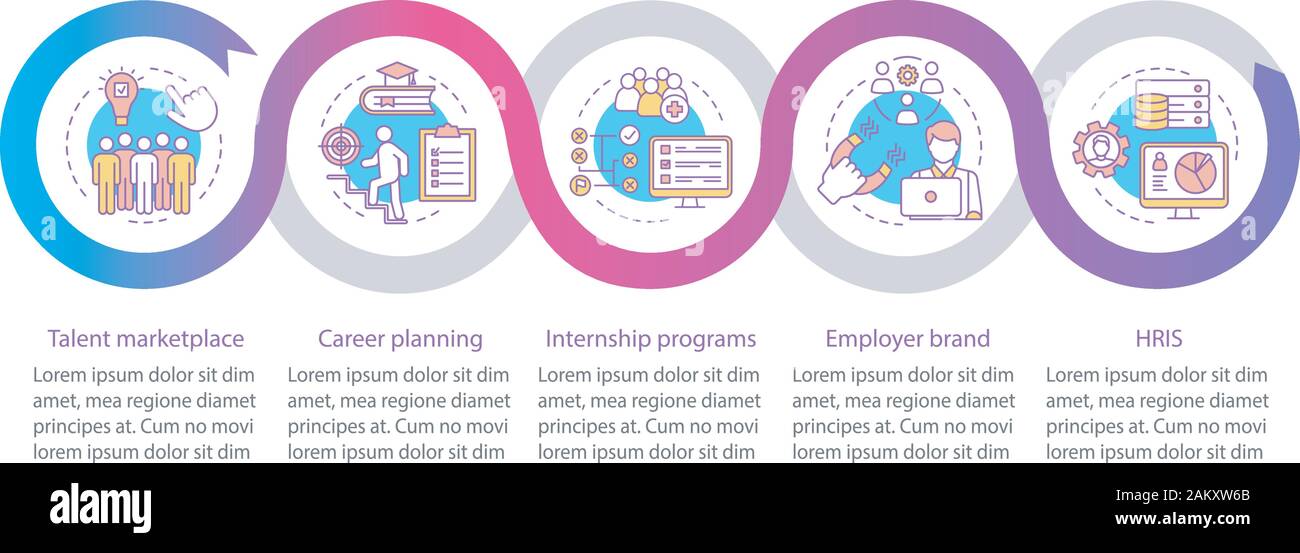 Talent marketplace
Lorem ipsum dolor sit dim amet, mea regione diamet principes at. Cum no movi lorem ipsum dolor sit dim

Career planning
Lorem ipsum dolor sit dim amet, mea regione diamet principes at. Cum no movi lorem ipsum dolor sit dim

Internship programs
Lorem ipsum dolor sit dim amet, mea regione diamet principes at. Cum no movi lorem ipsum dolor sit dim

Employer brand
Lorem ipsum dolor sit dim amet, mea regione diamet principes at. Cum no movi lorem ipsum dolor sit dim

HRIS
Lorem ipsum dolor sit dim amet, mea regione diamet principes at. Cum no movi lorem ipsum dolor sit dim

alamy

Image ID: 2AKXW6B
www.alamy.com