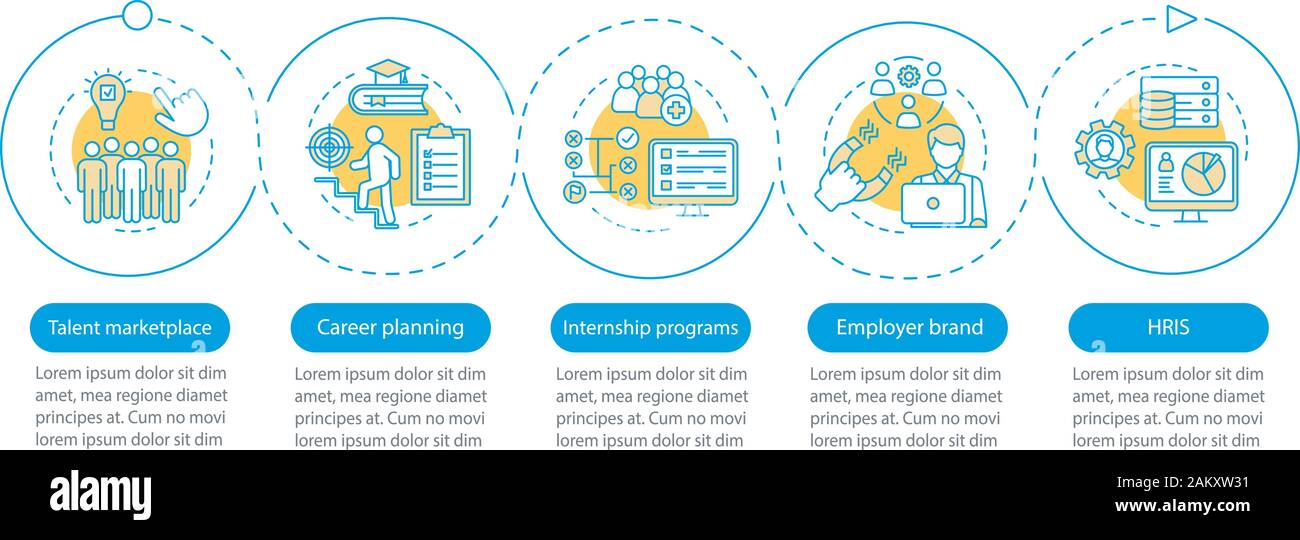 Talent marketplace

Lorem ipsum dolor sit dim amet, mea regione diamet principes at. Cum no movi lorem ipsum dolor sit dim

Career planning

Lorem ipsum dolor sit dim amet, mea regione diamet principes at. Cum no movi lorem ipsum dolor sit dim

Internship programs

Lorem ipsum dolor sit dim amet, mea regione diamet principes at. Cum no movi lorem ipsum dolor sit dim

Employer brand

Lorem ipsum dolor sit dim amet, mea regione diamet principes at. Cum no movi lorem ipsum dolor sit dim

HRIS

Lorem ipsum dolor sit dim amet, mea regione diamet principes at. Cum no movi lorem ipsum dolor sit dim

alamy

Image ID: 2AKXW31
www.alamy.com