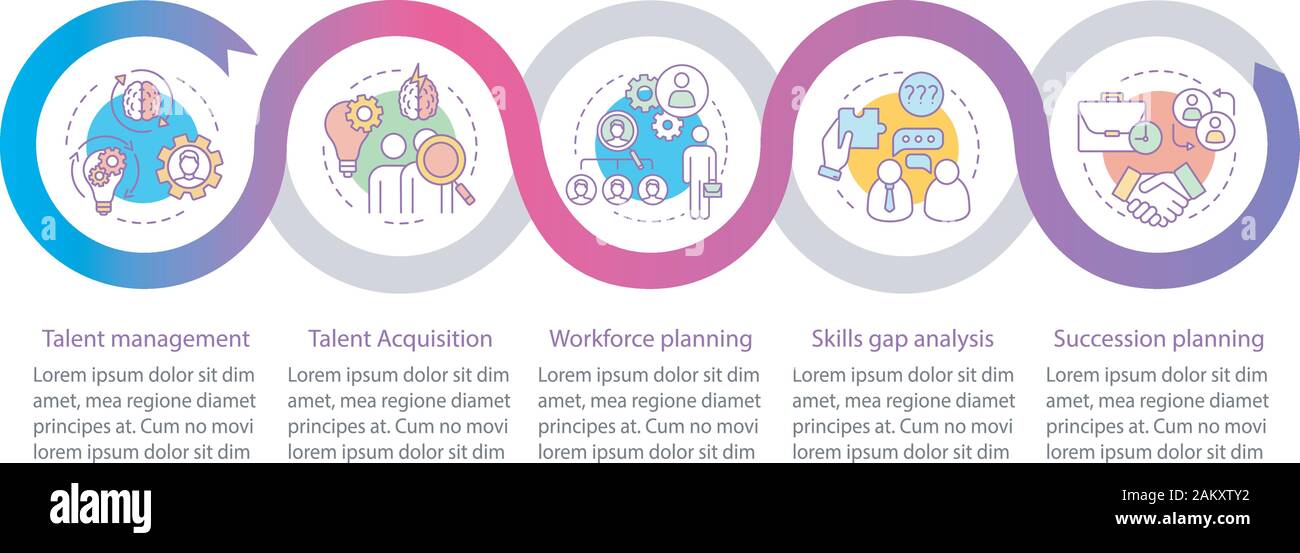 ???

Talent management
Lorem ipsum dolor sit dim amet, mea regione diamet principes at. Cum no movi lorem ipsum dolor sit dim

Talent Acquisition
Lorem ipsum dolor sit dim amet, mea regione diamet principes at. Cum no movi lorem ipsum dolor sit dim

Workforce planning
Lorem ipsum dolor sit dim amet, mea regione diamet principes at. Cum no movi lorem ipsum dolor sit dim

Skills gap analysis
Lorem ipsum dolor sit dim amet, mea regione diamet principes at. Cum no movi lorem ipsum dolor sit dim

Succession planning
Lorem ipsum dolor sit dim amet, mea regione diamet principes at. Cum no movi lorem ipsum dolor sit dim

alamy

Image ID: 2AKXTY2
www.alamy.com