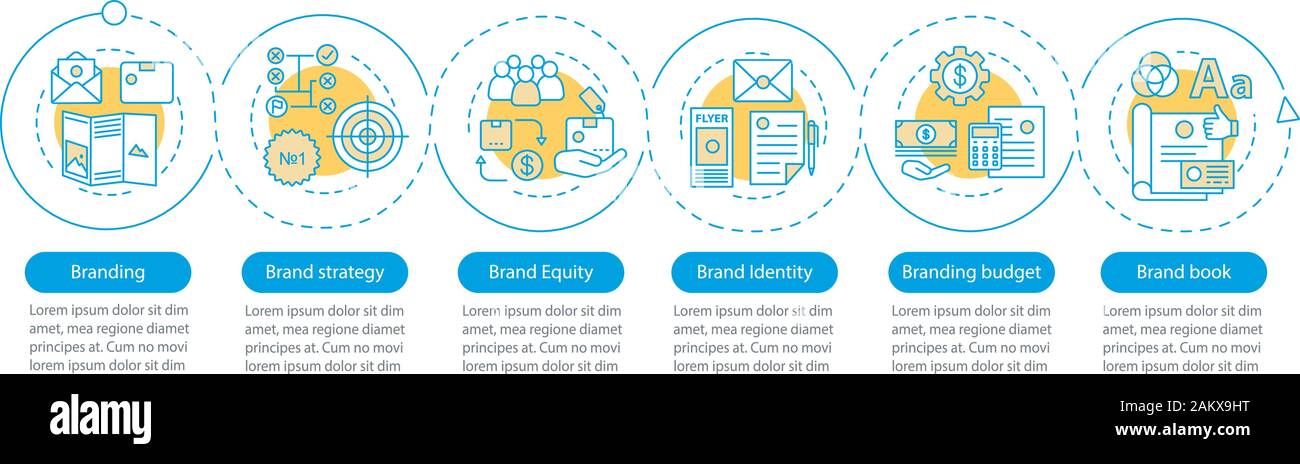 №1

FLYER

Aa

Branding

Lorem ipsum dolor sit dim amet, mea regione diamet principes at. Cum no movi lorem ipsum dolor sit dim

Brand strategy

Lorem ipsum dolor sit dim amet, mea regione diamet principes at. Cum no movi lorem ipsum dolor sit dim

Brand Equity

Lorem ipsum dolor sit dim amet, mea regione diamet principes at. Cum no movi lorem ipsum dolor sit dim

Brand Identity

Lorem ipsum dolor sit dim amet, mea regione diamet principes at. Cum no movi lorem ipsum dolor sit dim

Branding budget

Lorem ipsum dolor sit dim amet, mea regione diamet principes at. Cum no movi lorem ipsum dolor sit dim

Brand book

Lorem ipsum dolor sit dim amet, mea regione diamet principes at. Cum no movi lorem ipsum dolor sit dim

alamy

Image ID: 2AKX9HT
www.alamy.com