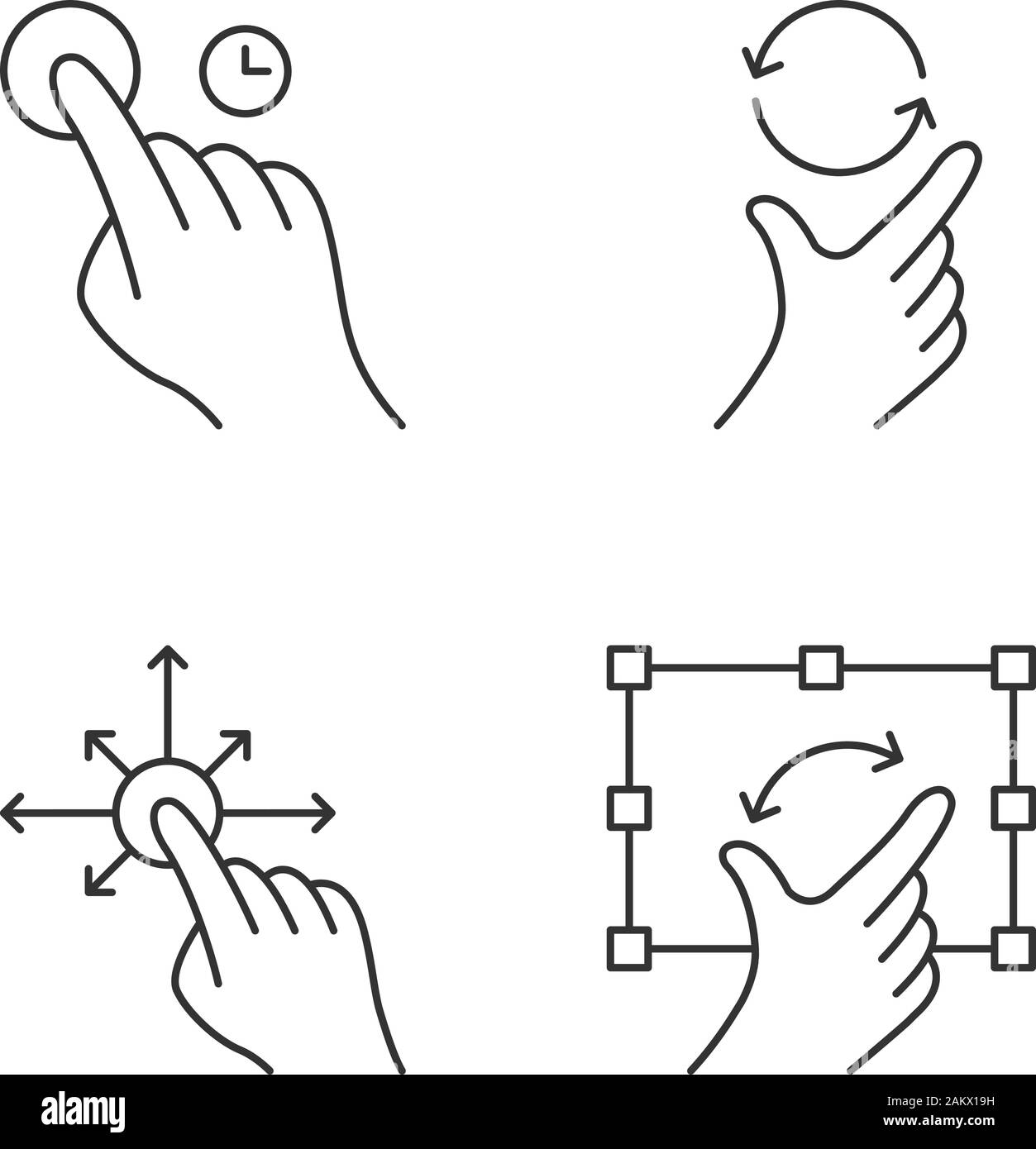 alamy

Image ID: 2AKX19H
www.alamy.com