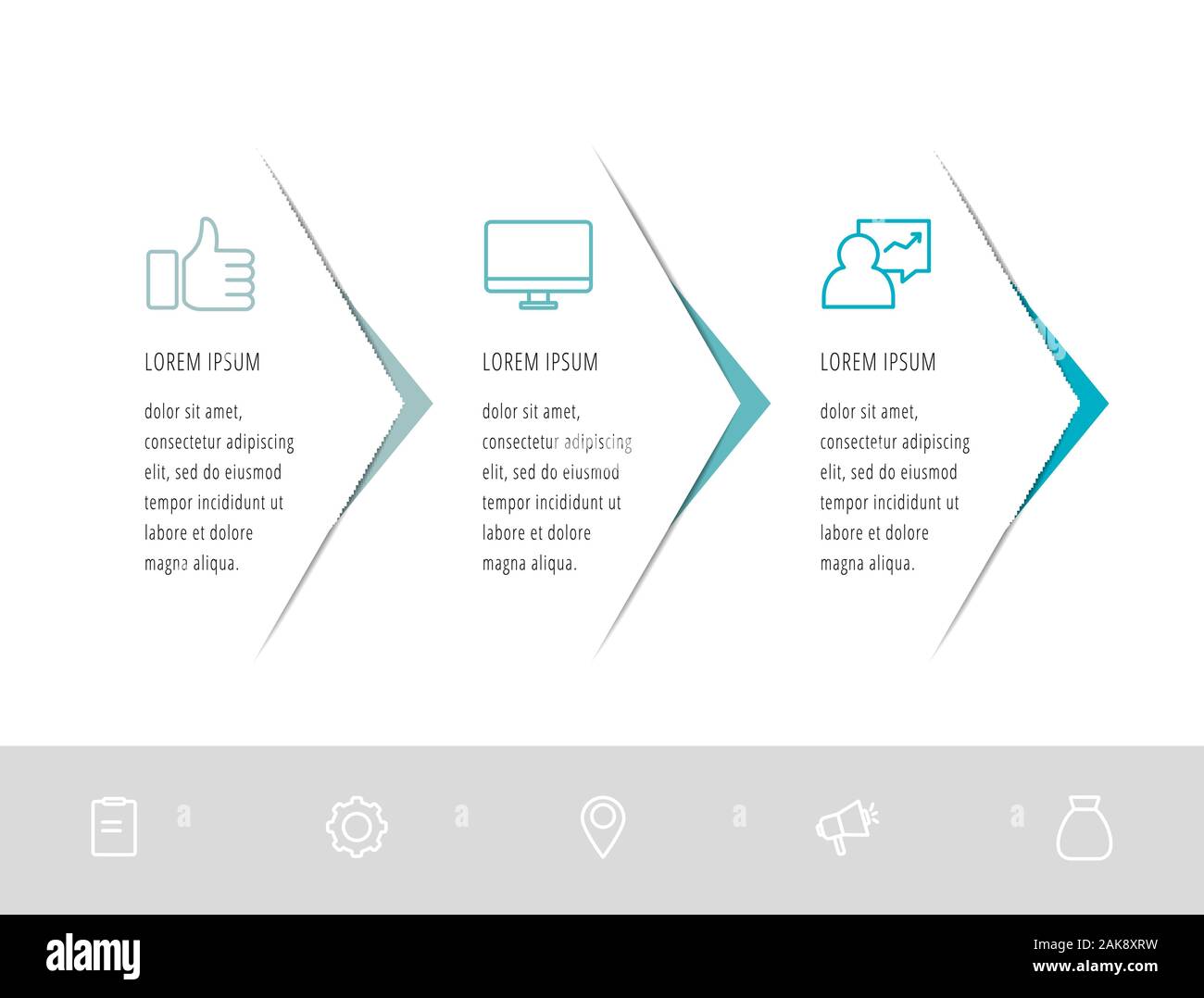 LOREM IPSUM

dolor sit amet, consectetur adipiscing elit, sed do eiusmod tempor incididunt ut labore et dolore magna aliqua.

LOREM IPSUM

dolor sit amet, consectetur adipiscing elit, sed do eiusmod tempor incididunt ut labore et dolore magna aliqua.

LOREM IPSUM

dolor sit amet, consectetur adipiscing elit, sed do eiusmod tempor incididunt ut labore et dolore magna aliqua.

a a a a

alamy

Image ID: 2AK8XRW
www.alamy.com