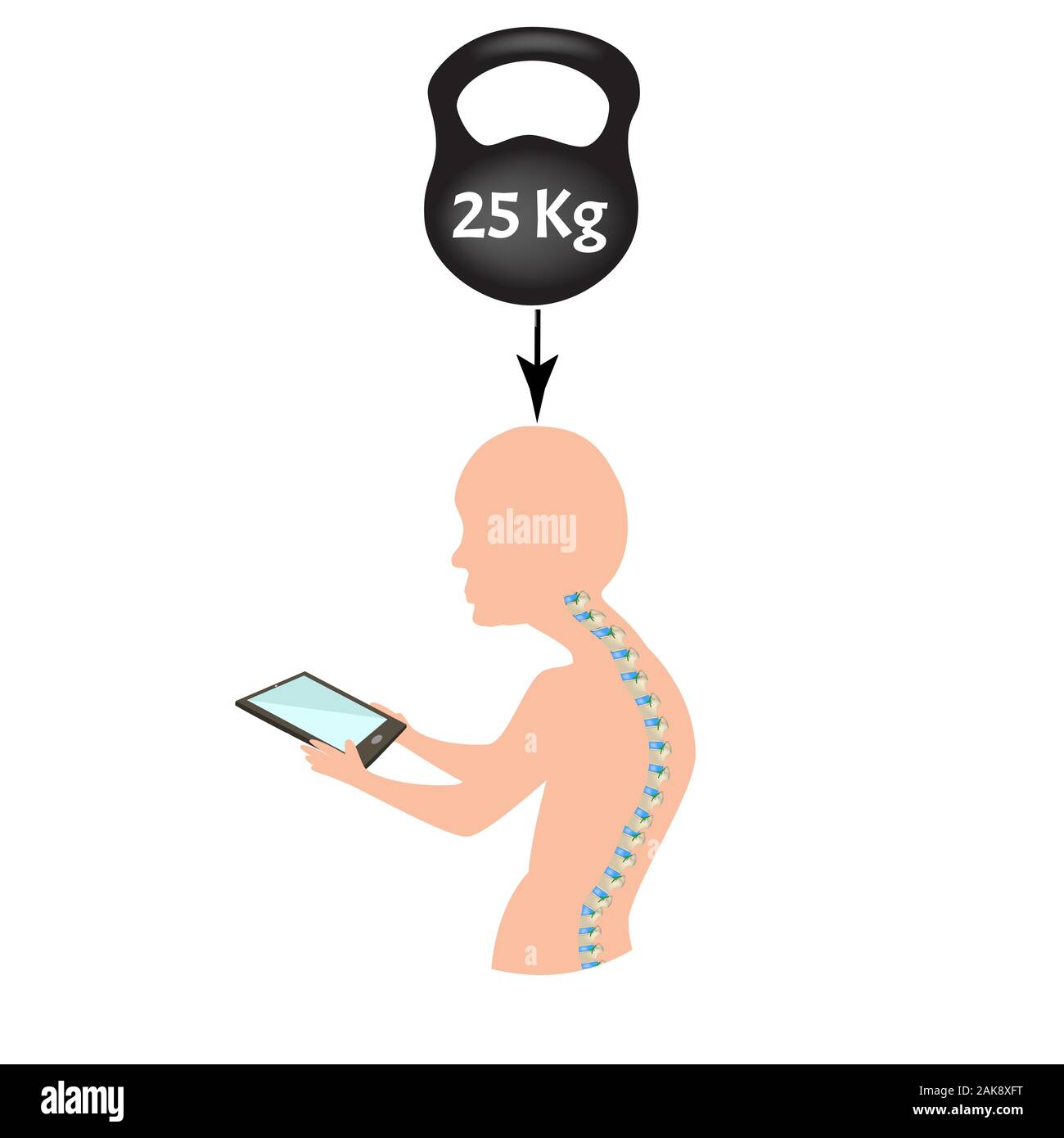 25 Kg

alamy

a

a

alamy

Image ID: 2AK8XFT
www.alamy.com