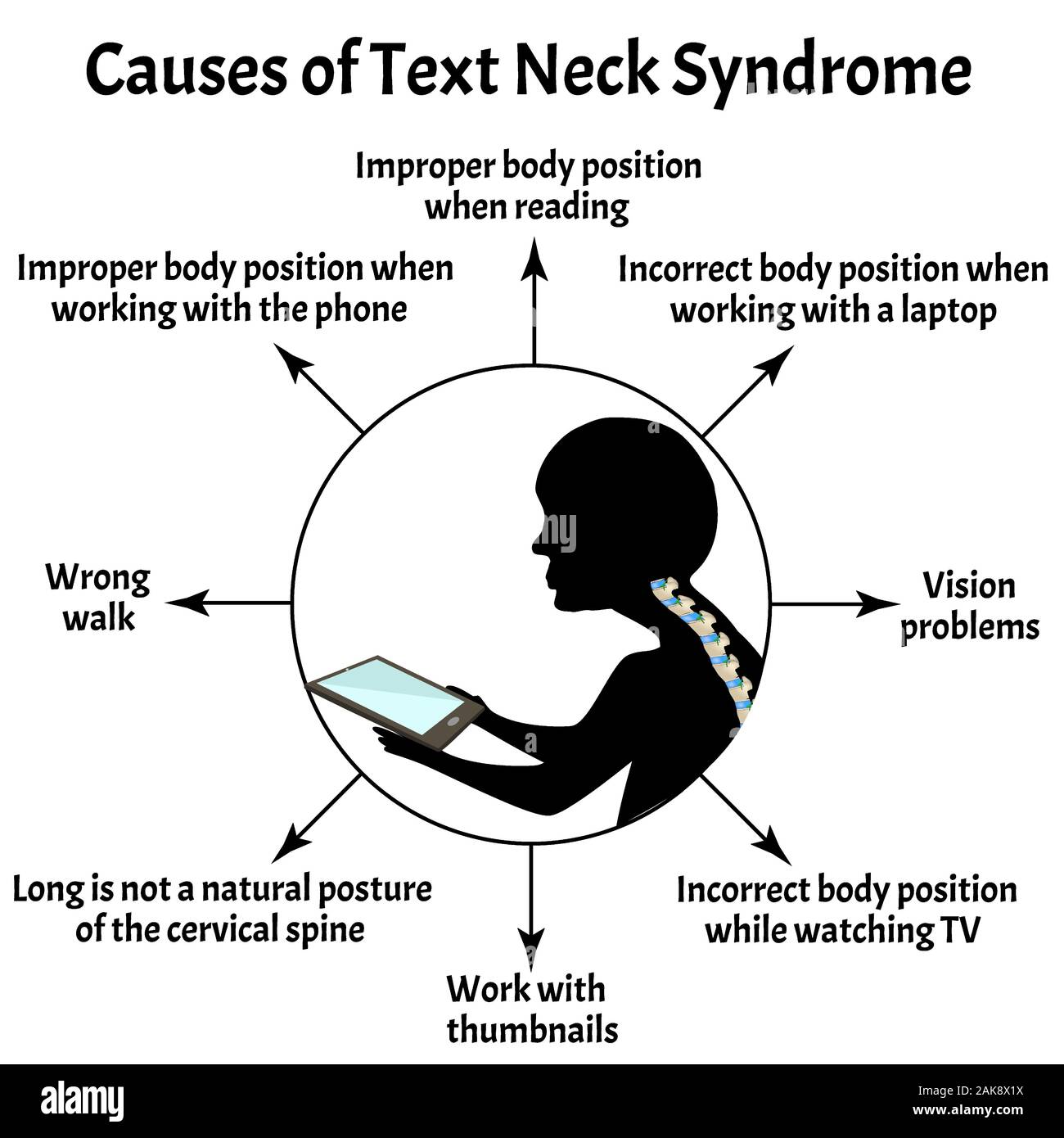 Causes of Text Neck Syndrome

Improper body position when reading

Improper body position when working with the phone

Incorrect body position when working with a laptop

Wrong walk

Vision problems

Long is not a natural posture of the cervical spine

Incorrect body position while watching TV

Work with thumbnails

alamy

Image ID: 2AK8X1X
www.alamy.com