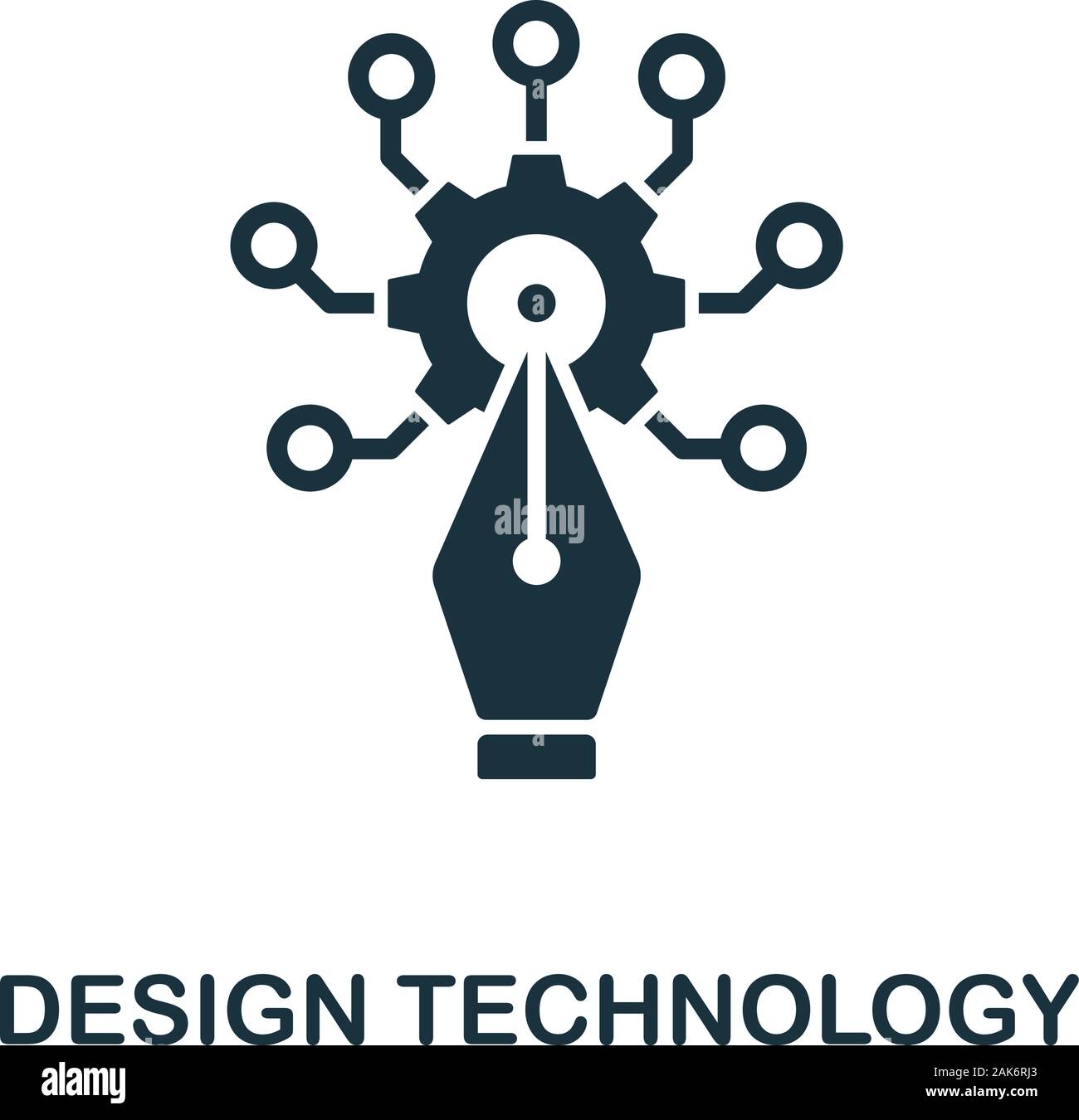 alamy

DESIGN TECHNOLOGY

alamy

Image ID: 2AK6RJ3
www.alamy.com