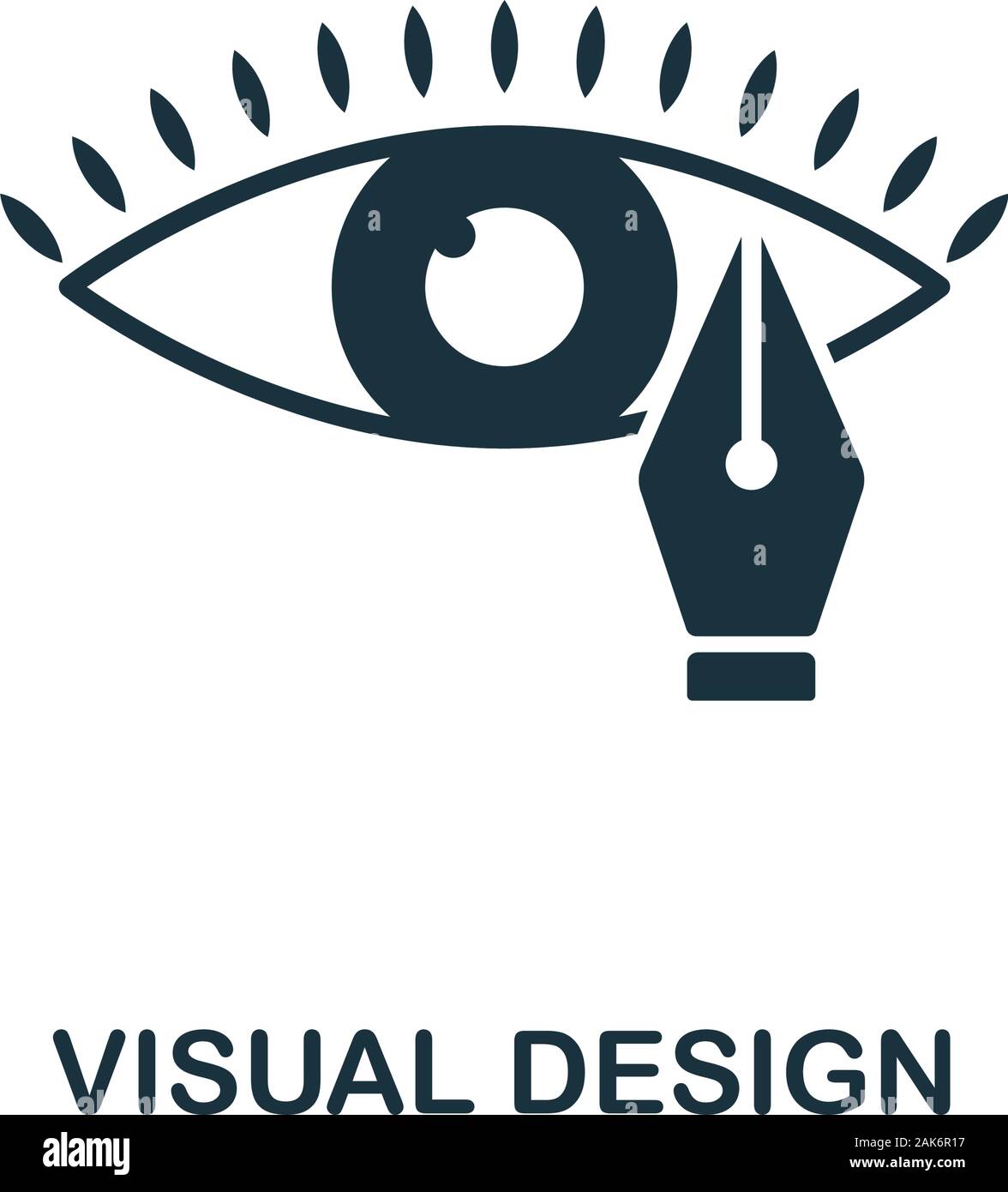 VISUAL DESIGN

alamy

Image ID: 2AK6R17
www.alamy.com