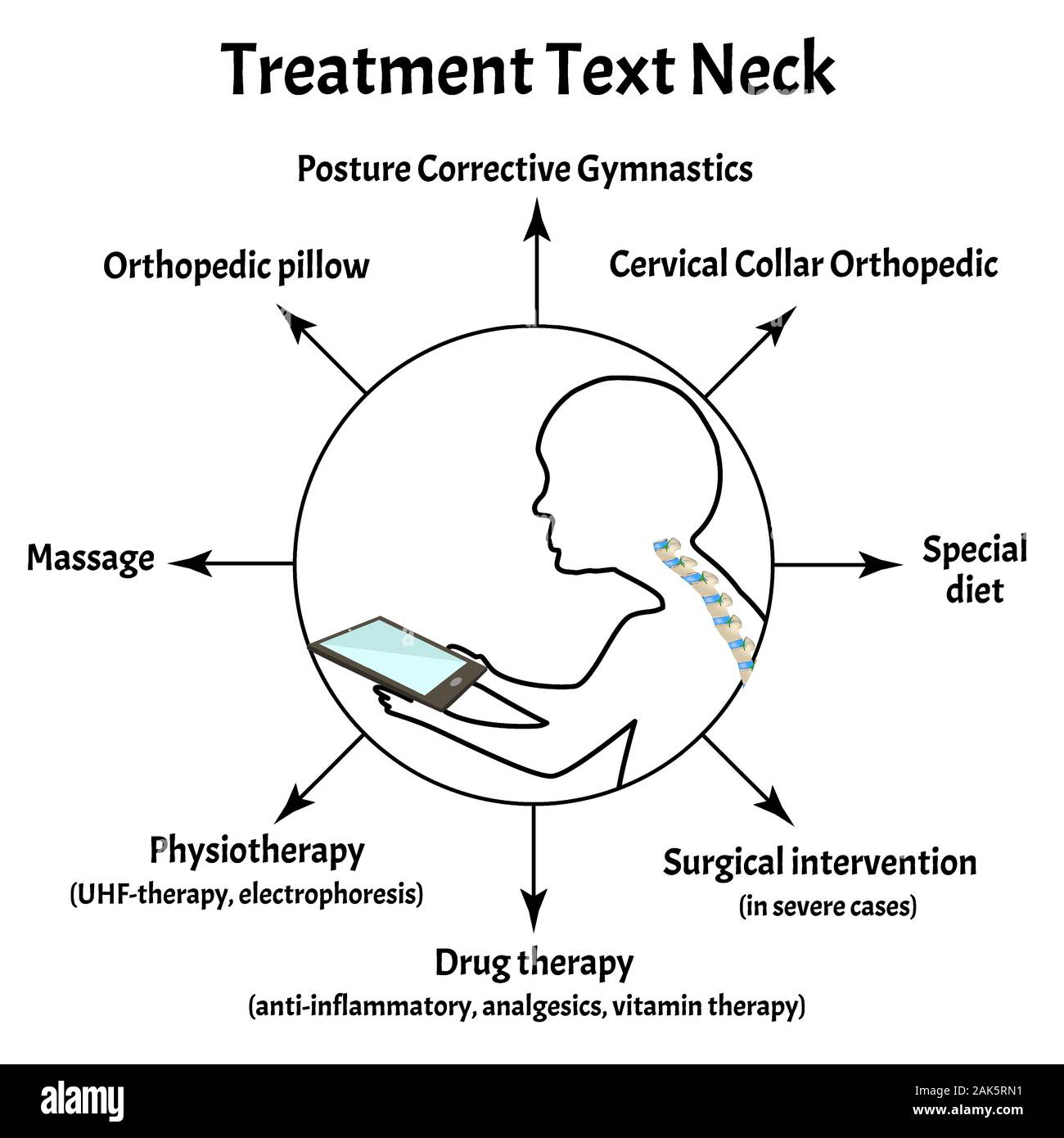 Treatment Text Neck

Posture Corrective Gymnastics

Orthopedic pillow

Cervical Collar Orthopedic

Massage

Special diet

Physiotherapy
(UHF-therapy, electrophoresis)

Surgical intervention
(in severe cases)

Drug therapy
(anti-inflammatory, analgesics, vitamin therapy)

alamy

Image ID: 2AK5RN1
www.alamy.com