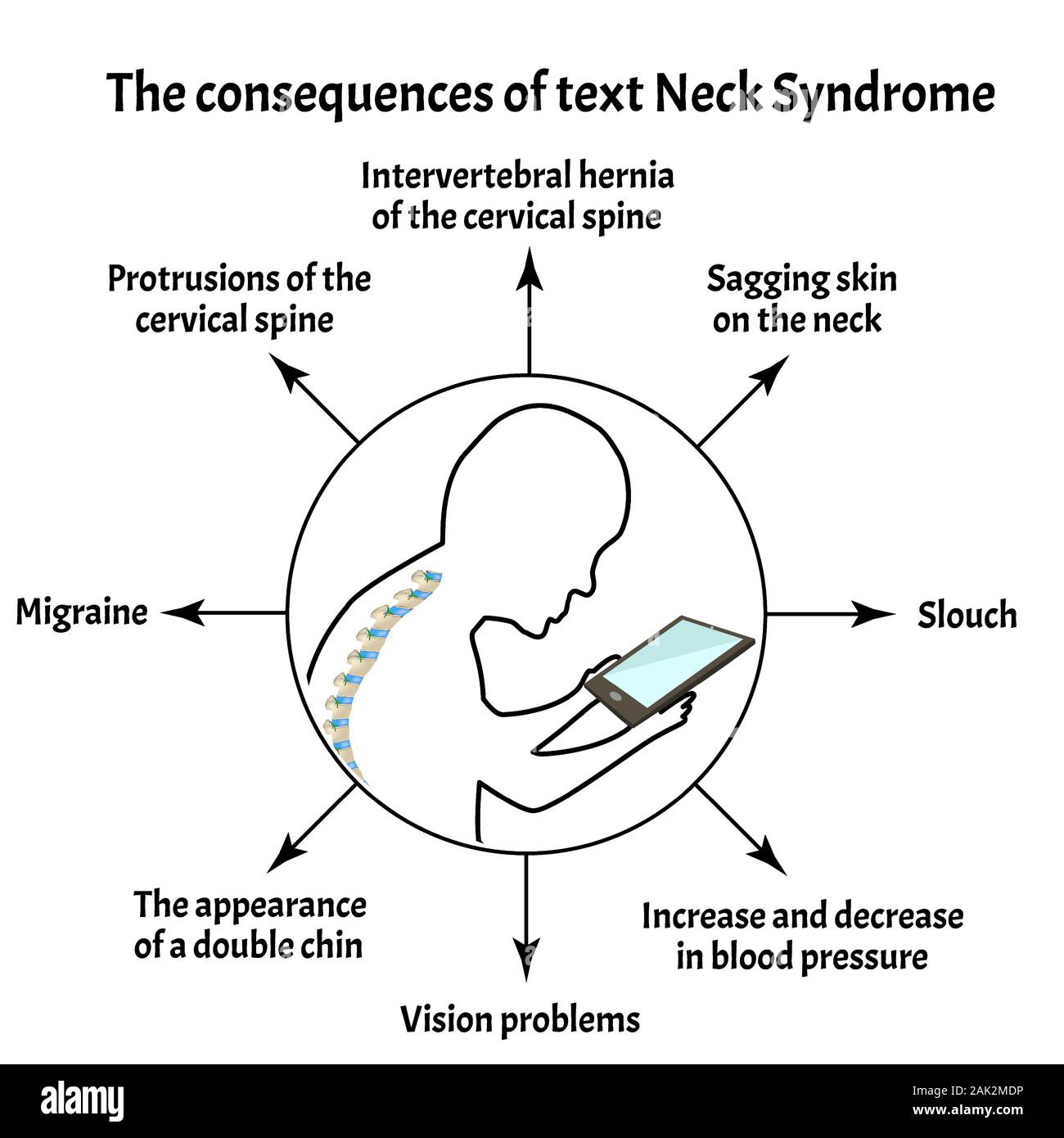 The consequences of text Neck Syndrome

Intervertebral hernia of the cervical spine

Protrusions of the cervical spine

Sagging skin on the neck

Migraine

Slouch

The appearance of a double chin

Increase and decrease in blood pressure

Vision problems

alamy

Image ID: 2AK2MDP
www.alamy.com