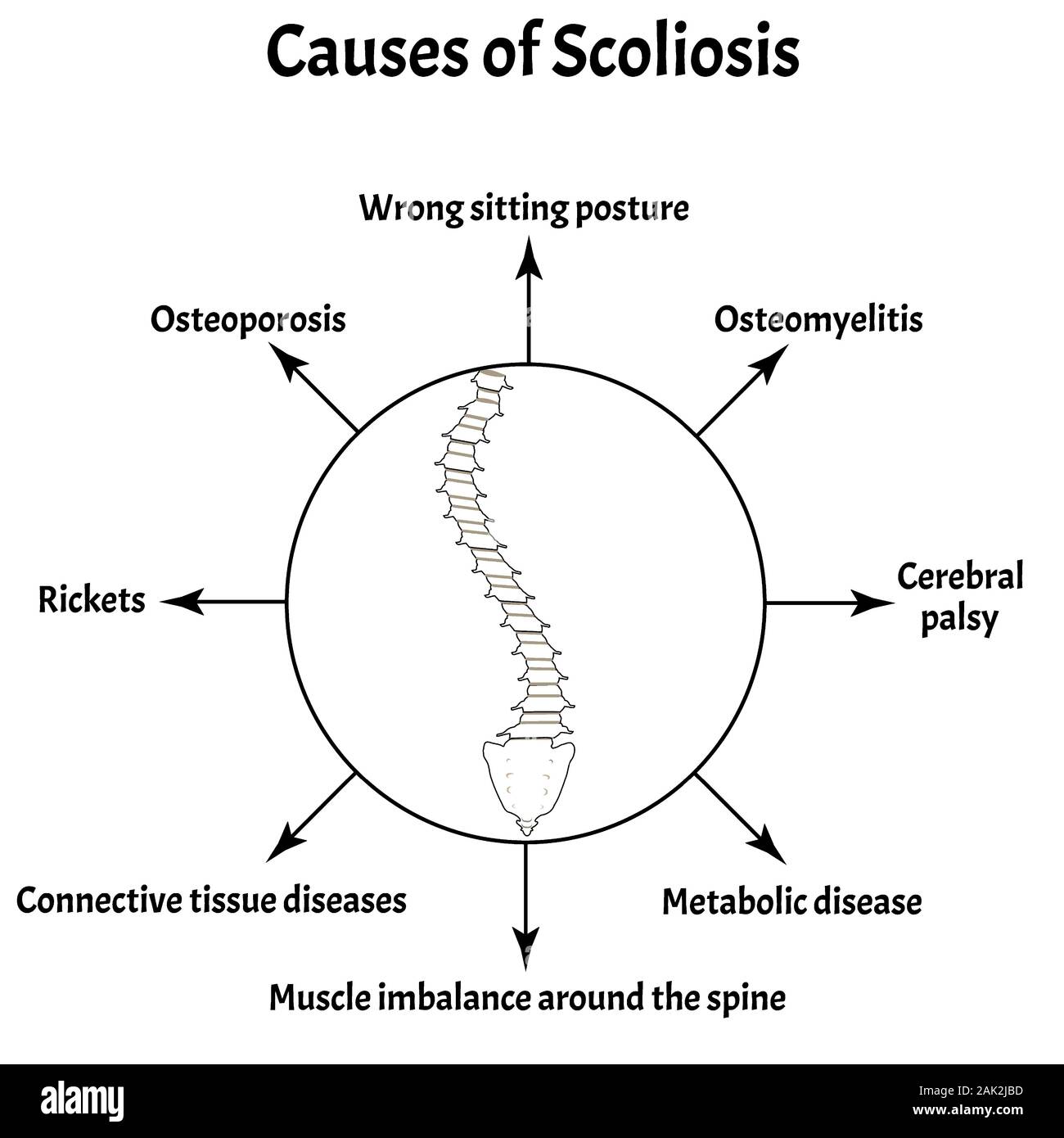 Causes of Scoliosis

Wrong sitting posture

Osteoporosis

Osteomyelitis

Rickets

Cerebral palsy

Connective tissue diseases

Metabolic disease

Muscle imbalance around the spine

alamy

Image ID: 2AK2JBD
www.alamy.com