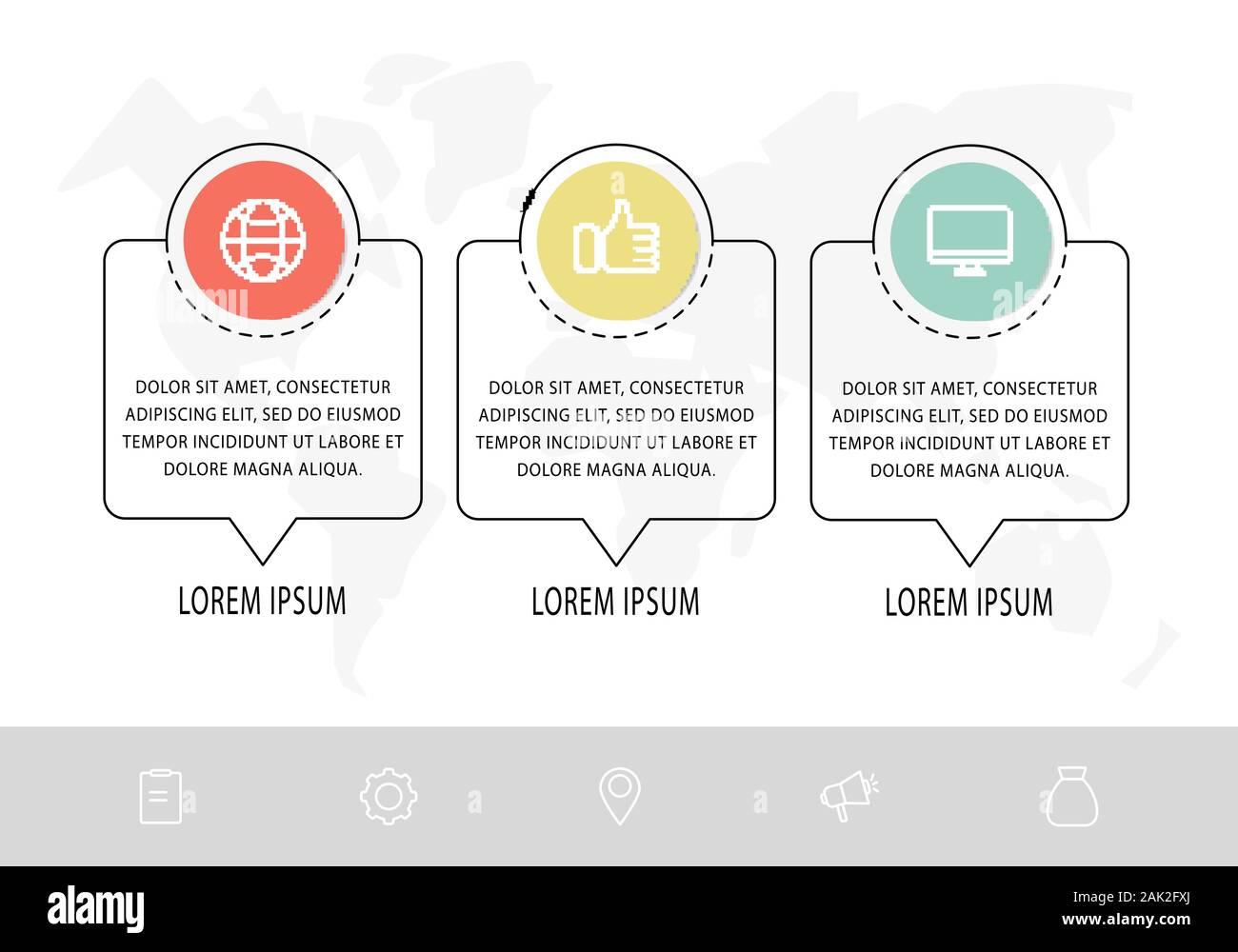 DOLOR SIT AMET, CONSECTETUR ADIPISCING ELIT, SED DO EIUSMOD TEMPOR INCIDIDUNT UT LABORE ET DOLORE MAGNA ALIQUA.

LOREM IPSUM

DOLOR SIT AMET, CONSECTETUR ADIPISCING ELIT, SED DO EIUSMOD TEMPOR INCIDIDUNT UT LABORE ET DOLORE MAGNA ALIQUA.

LOREM IPSUM

DOLOR SIT AMET, CONSECTETUR ADIPISCING ELIT, SED DO EIUSMOD TEMPOR INCIDIDUNT UT LABORE ET DOLORE MAGNA ALIQUA.

LOREM IPSUM

alamy

Image ID: 2AK2FXJ
www.alamy.com