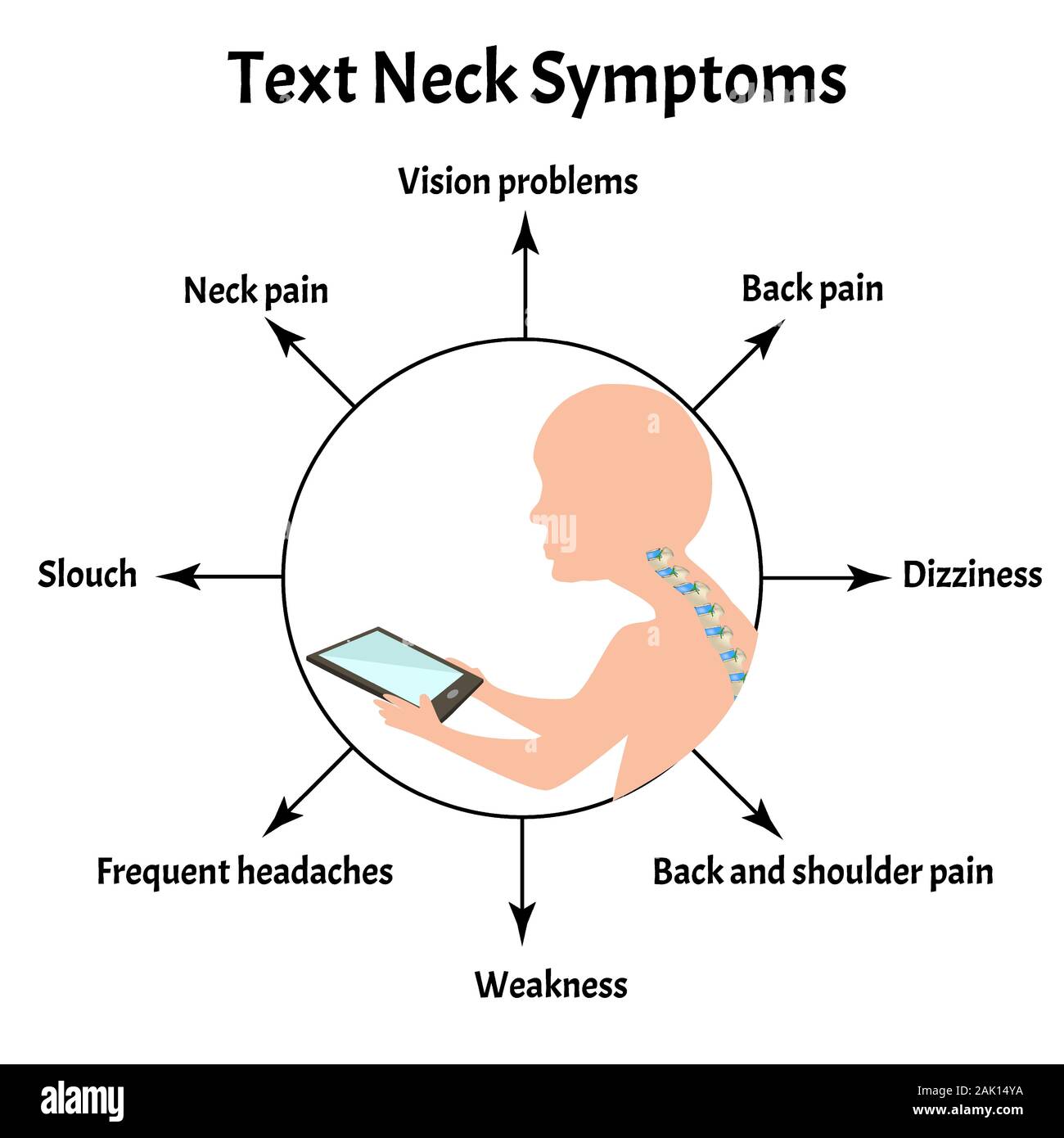 Text Neck Symptoms

Vision problems

Neck pain

Back pain

Slouch

Dizziness

Frequent headaches

Back and shoulder pain

Weakness

alamy

Image ID: 2AK14YA
www.alamy.com