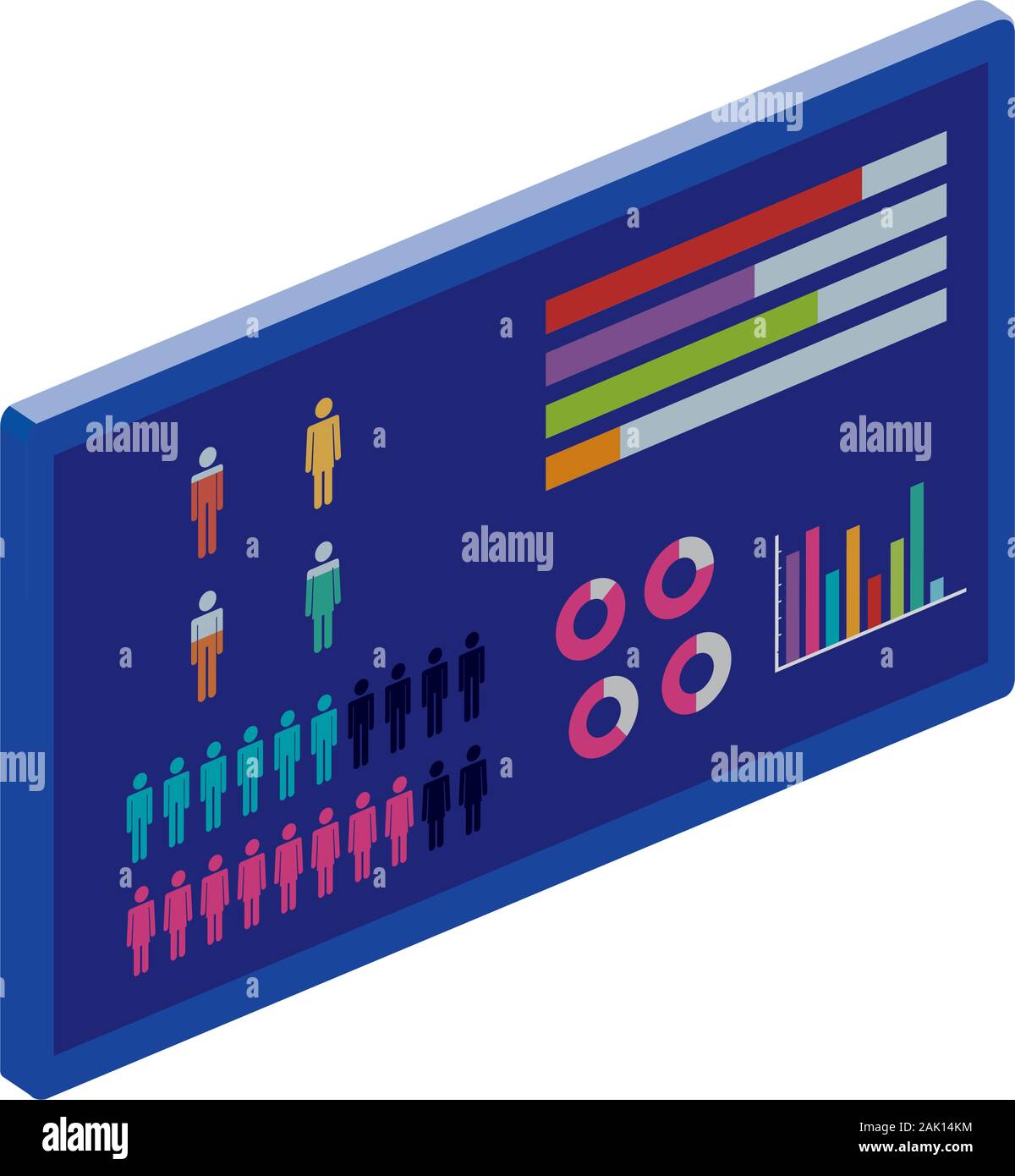 alamy
alamy
alamy
alamy
alamy
alamy
alamy
Image ID: 2AK14KM
www.alamy.com