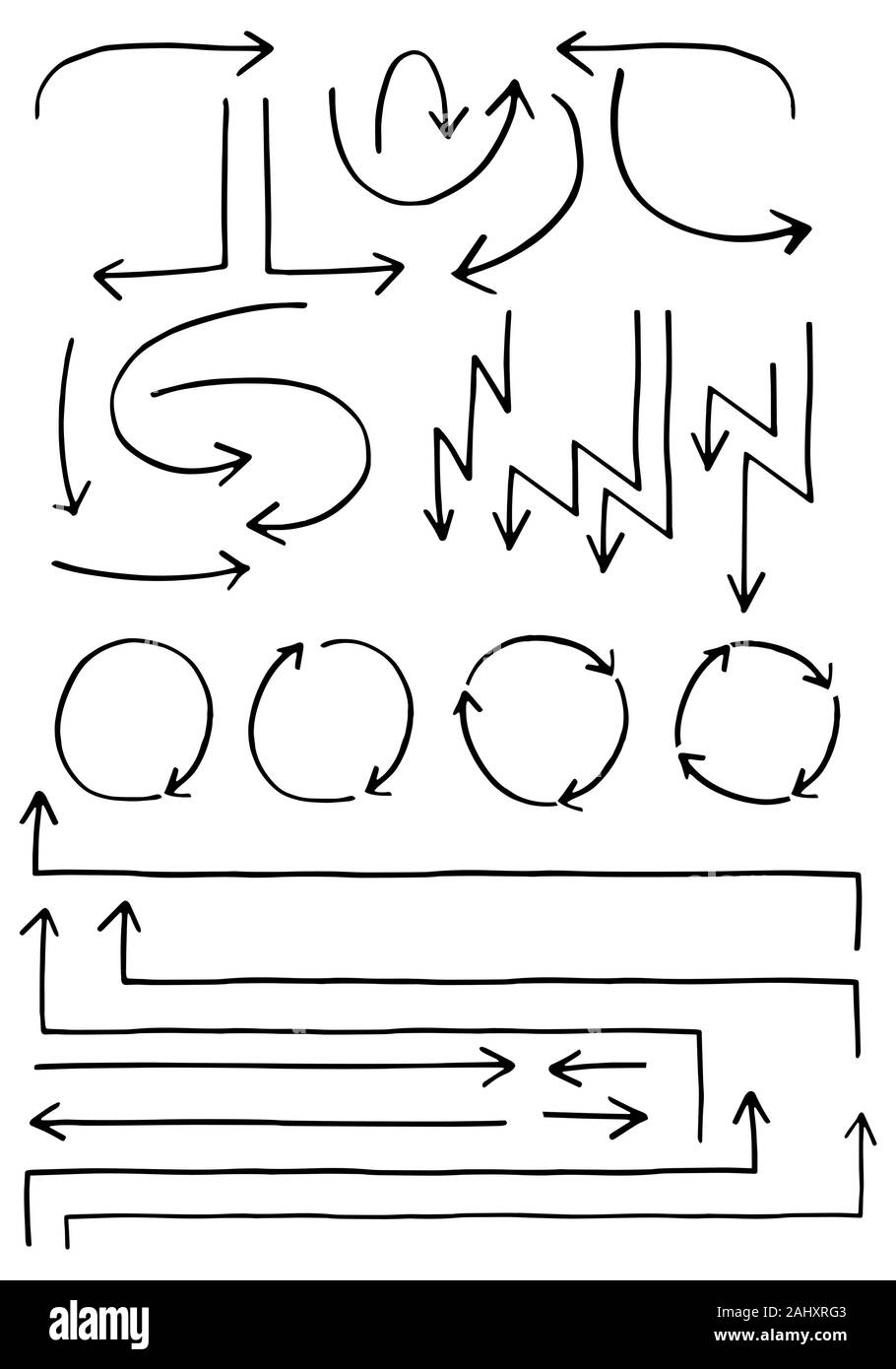 alamy
Image ID: 2AHXRG3
www.alamy.com