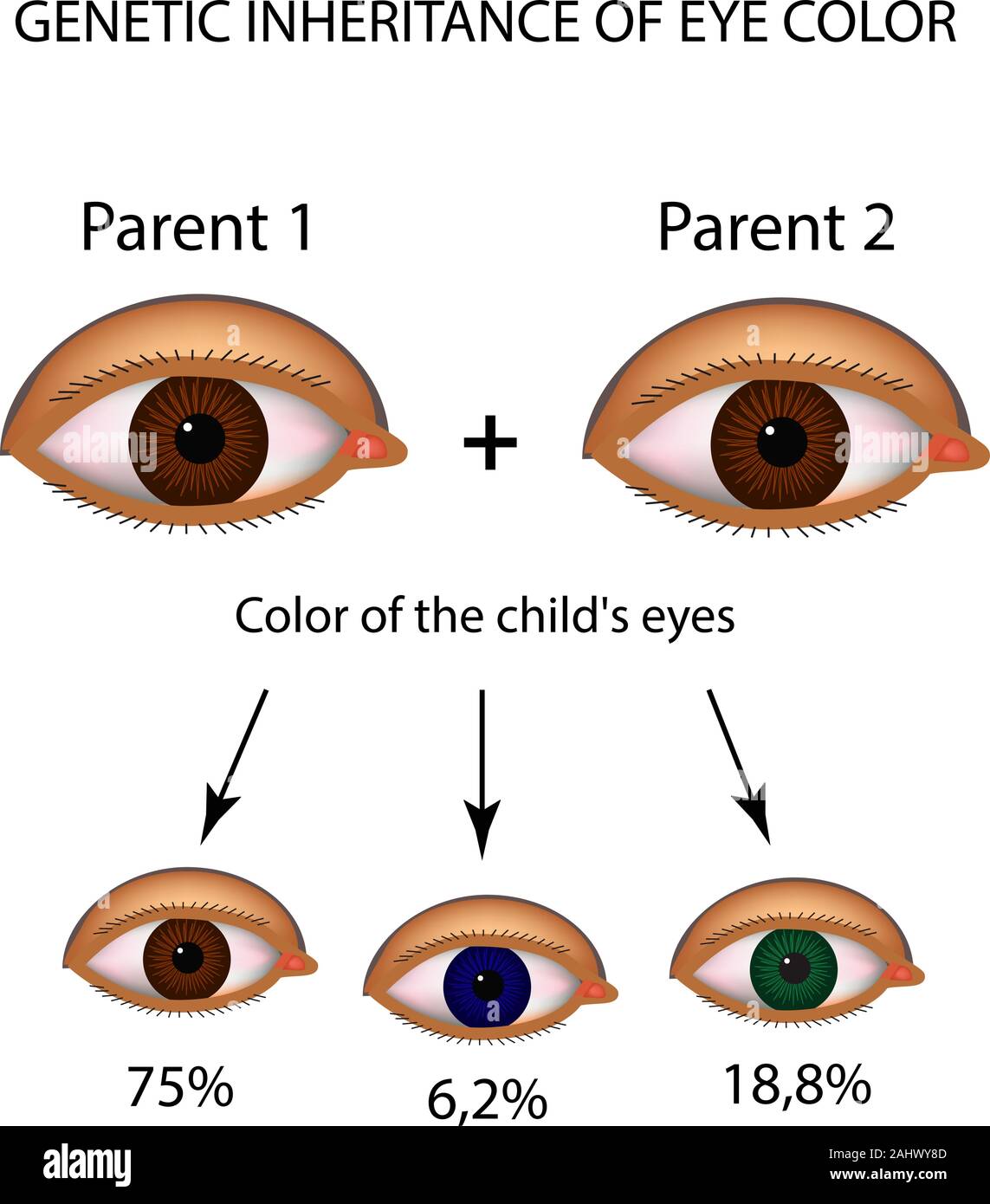 GENETIC INHERITANCE OF EYE COLOR

Parent 1

Parent 2

alamy

+

alamy

Color of the child's eyes

75%

6,2%

18,8%

alamy

Image ID: 2AHWY8D
www.alamy.com