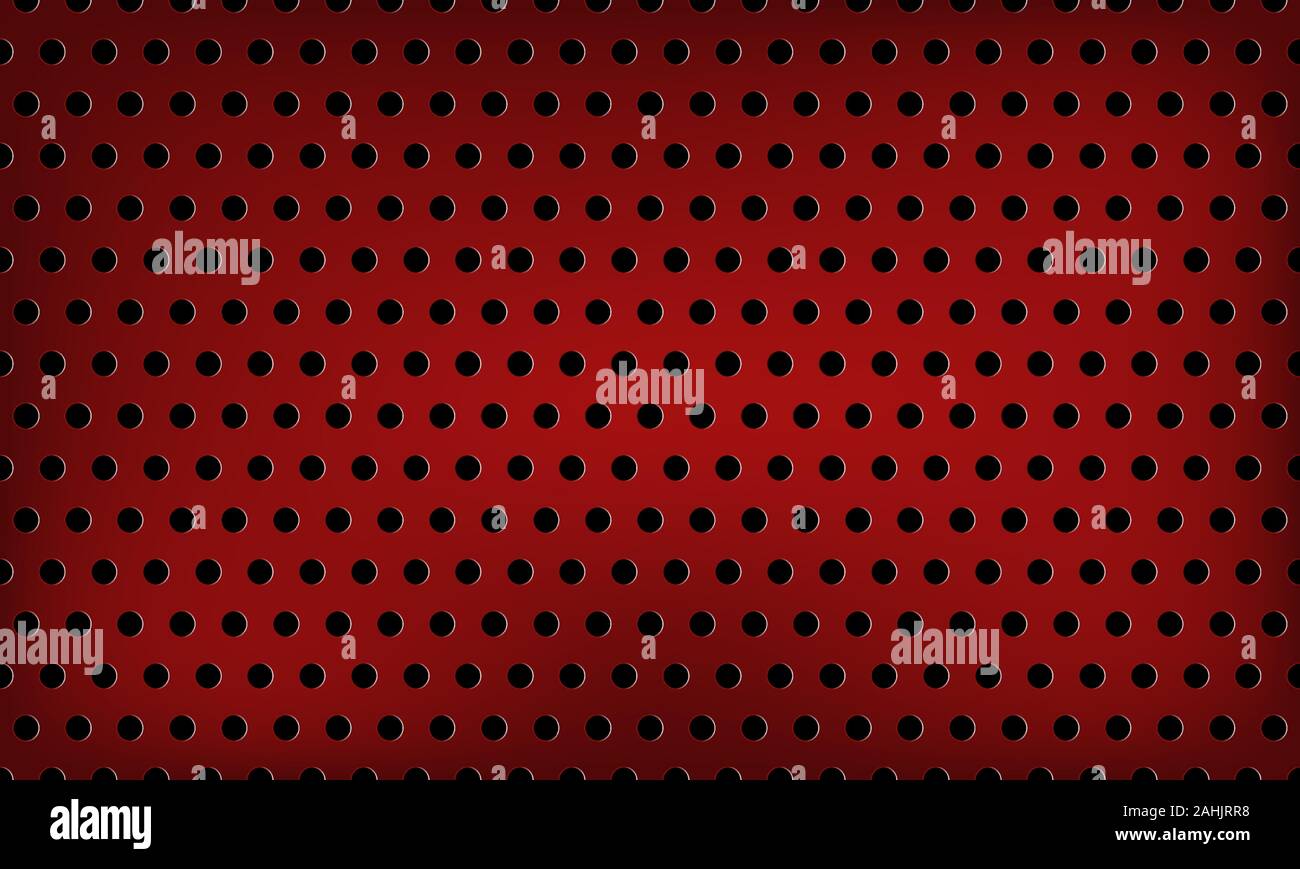 alamy

alamy

alamy

alamy

alamy

alamy

2AHJRR8
www.alamy.com