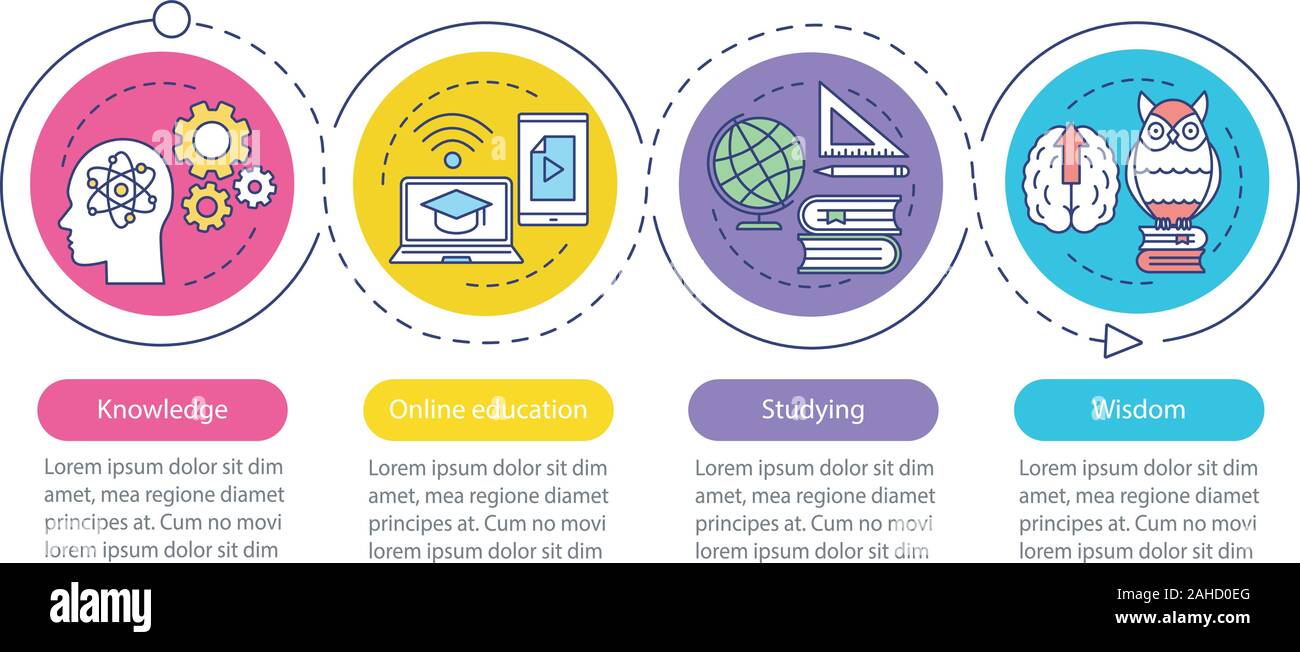 Knowledge

Lorem ipsum dolor sit dim amet, mea regione diamet principes at. Cum no movi lorem ipsum dolor sit dim

Online education

Lorem ipsum dolor sit dim amet, mea regione diamet principes at. Cum no movi lorem ipsum dolor sit dim

Studying

Lorem ipsum dolor sit dim amet, mea regione diamet principes at. Cum no movi lorem ipsum dolor sit dim

Wisdom

Lorem ipsum dolor sit dim amet, mea regione diamet principes at. Cum no movi lorem ipsum dolor sit dim

alamy

Image ID: 2AHD0EG
www.alamy.com