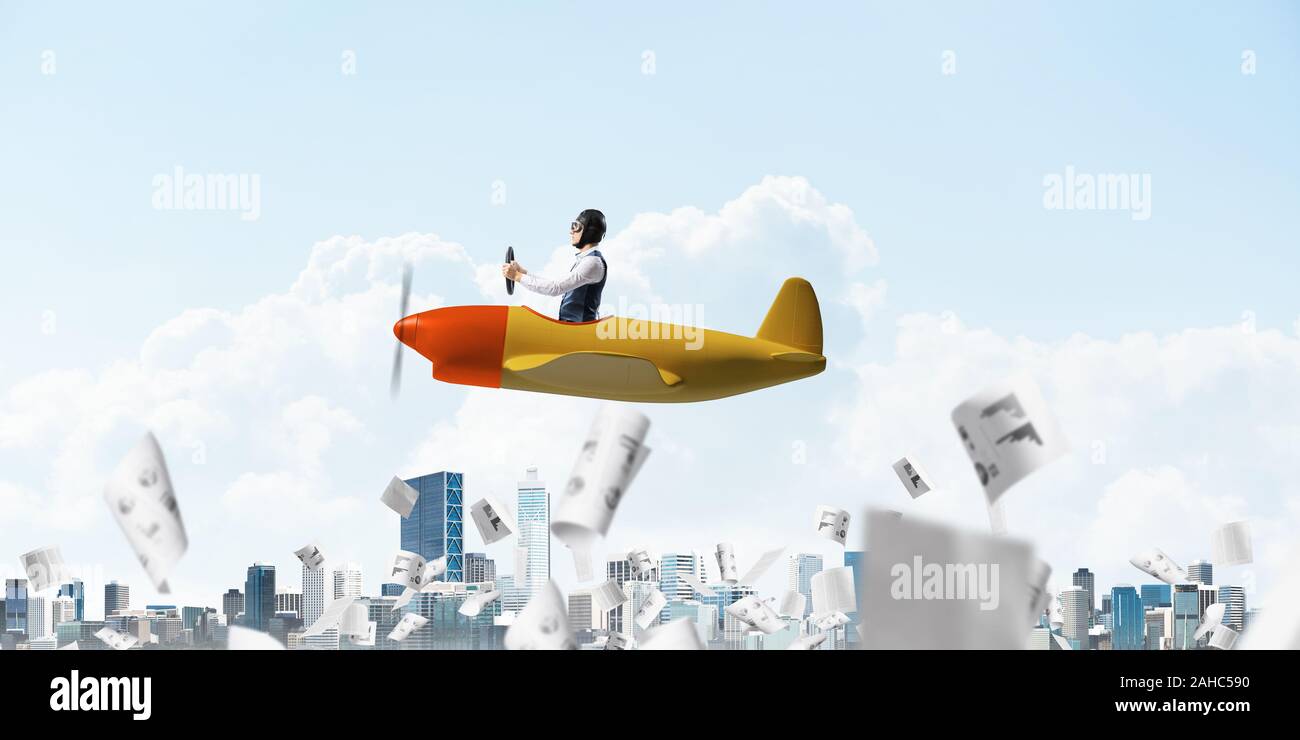 alamy
alamy
alamy
alamy
alamy
Image ID: 2AHC590
www.alamy.com