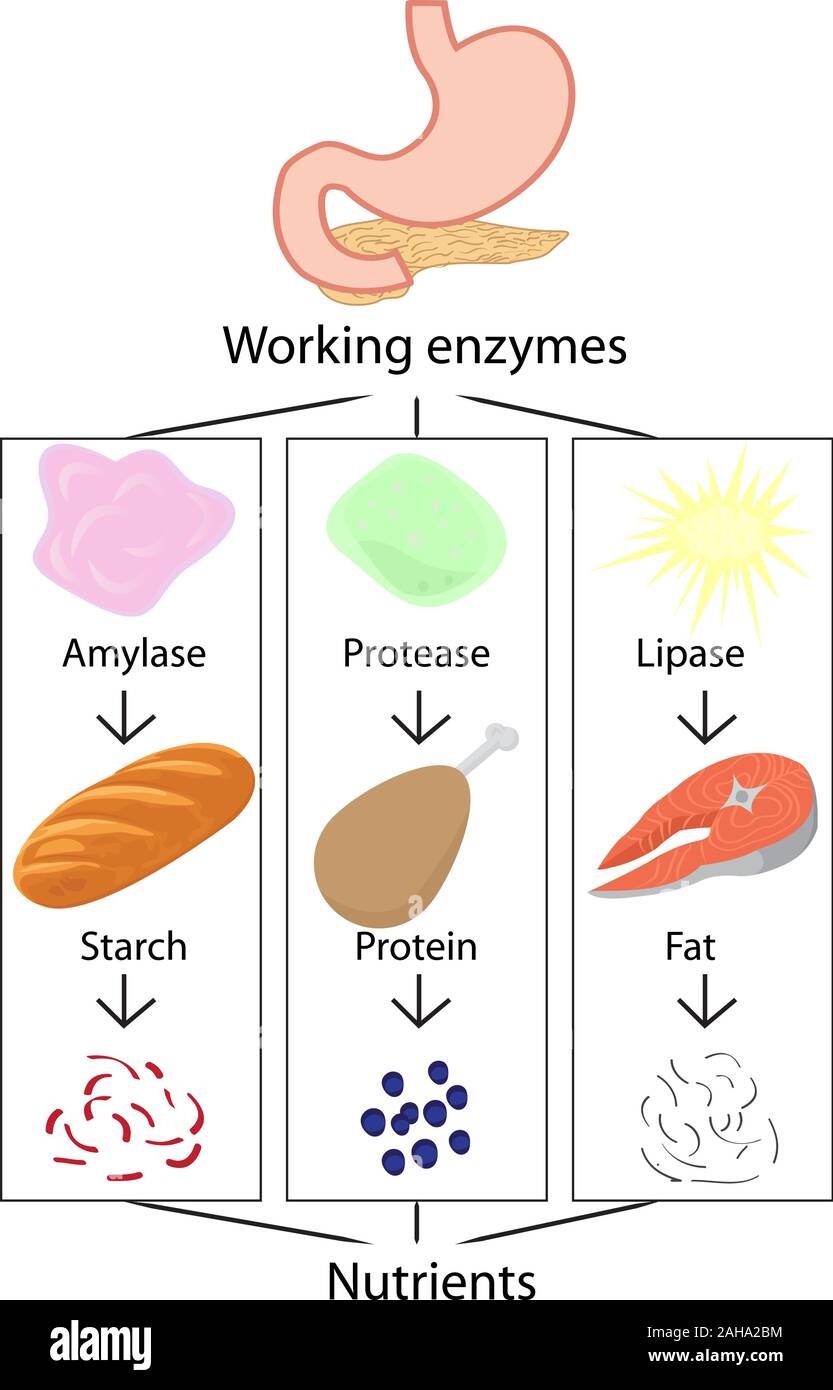 Working enzymes

Amylase

Starch

Protease

Protein

Lipase

Fat

Nutrients

alamy

Image ID: 2AHA2BM
www.alamy.com