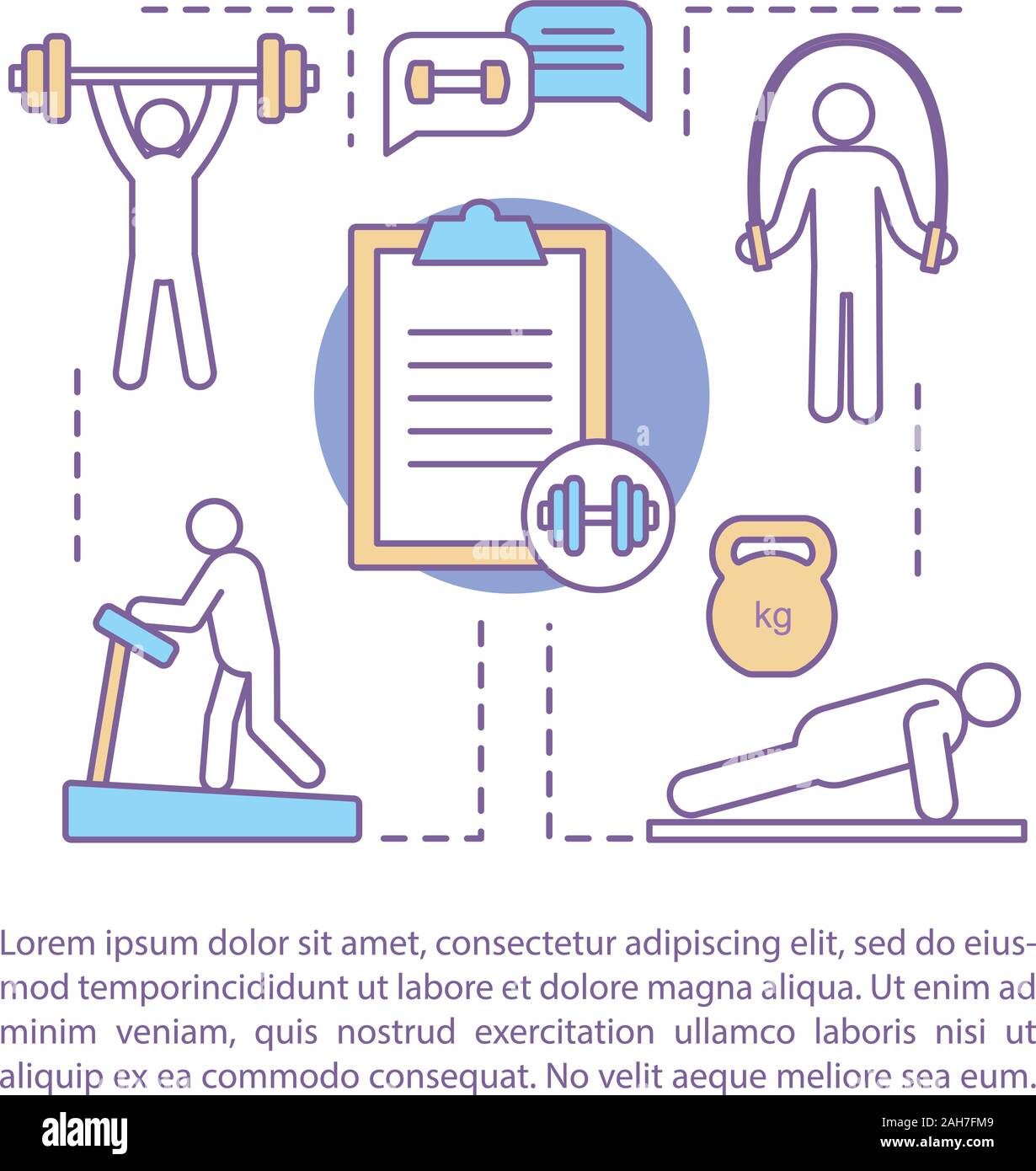 kg

Lorem ipsum dolor sit amet, consectetur adipiscing elit, sed do eiusmod temporincididunt ut labore et dolore magna aliqua. Ut enim ad minim veniam, quis nostrud exercitation ullamco laboris nisi ut aliquip ex ea commodo consequat. No velit aeque meliore sea eum.

alamy

Image ID: 2AH7FM9
www.alamy.com