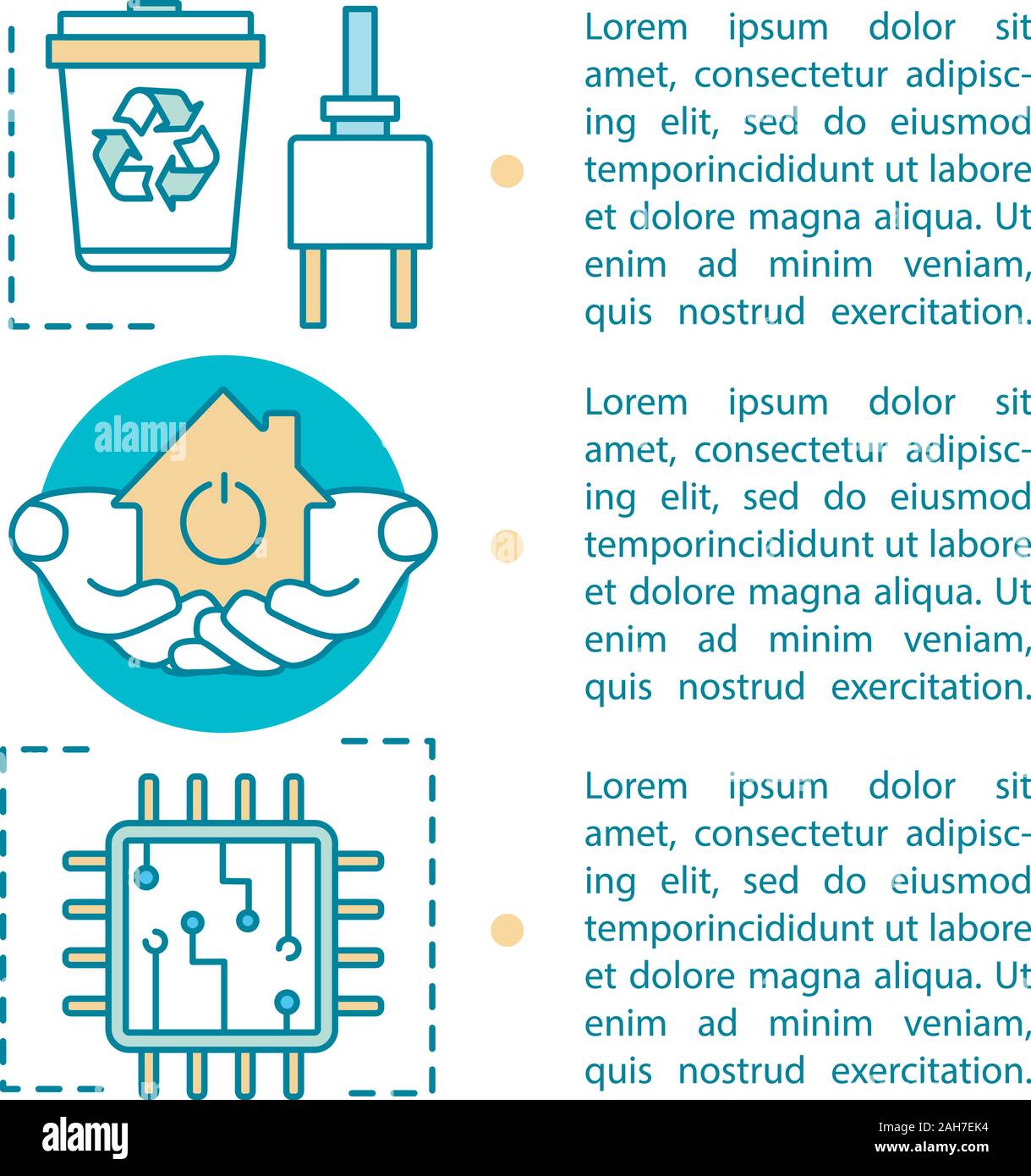 Lorem ipsum dolor sit amet, consectetur adipiscing elit, sed do eiusmod temporincididunt ut labore et dolore magna aliqua. Ut enim ad minim veniam, quis nostrud exercitation.

alamy

Lorem ipsum dolor sit amet, consectetur adipiscing elit, sed do eiusmod temporincididunt ut labore et dolore magna aliqua. Ut enim ad minim veniam, quis nostrud exercitation.

Lorem ipsum dolor sit amet, consectetur adipiscing elit, sed do eiusmod temporincididunt ut labore et dolore magna aliqua. Ut enim ad minim veniam, quis nostrud exercitation.

alamy

Image ID: 2AH7EK4
www.alamy.com