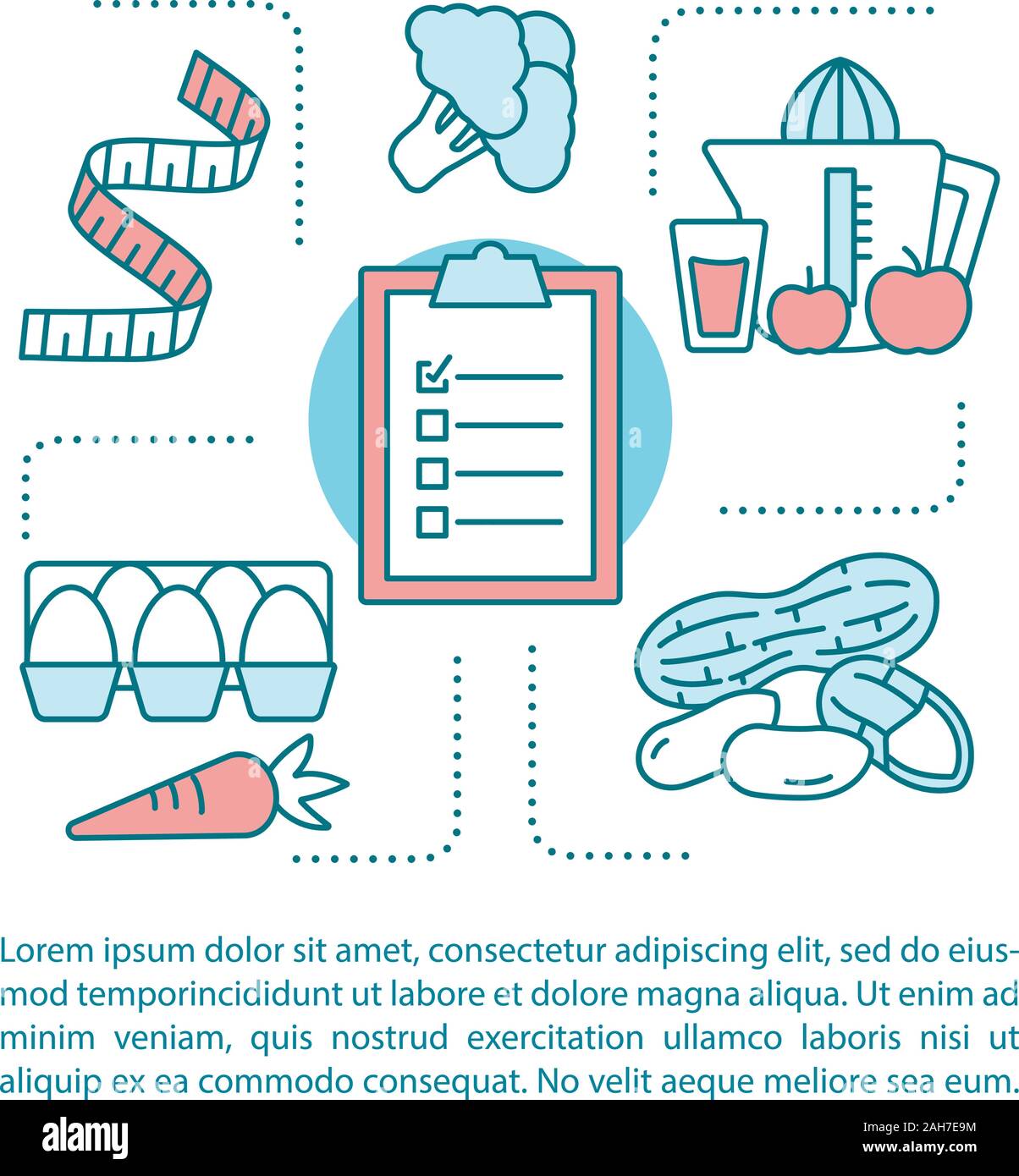 Lorem ipsum dolor sit amet, consectetur adipiscing elit, sed do eiusmod temporincididunt ut labore et dolore magna aliqua. Ut enim ad minim veniam, quis nostrud exercitation ullamco laboris nisi ut aliquip ex ea commodo consequat. No velit aeque meliore sea eum.

alamy

Image ID: 2AH7E9M
www.alamy.com