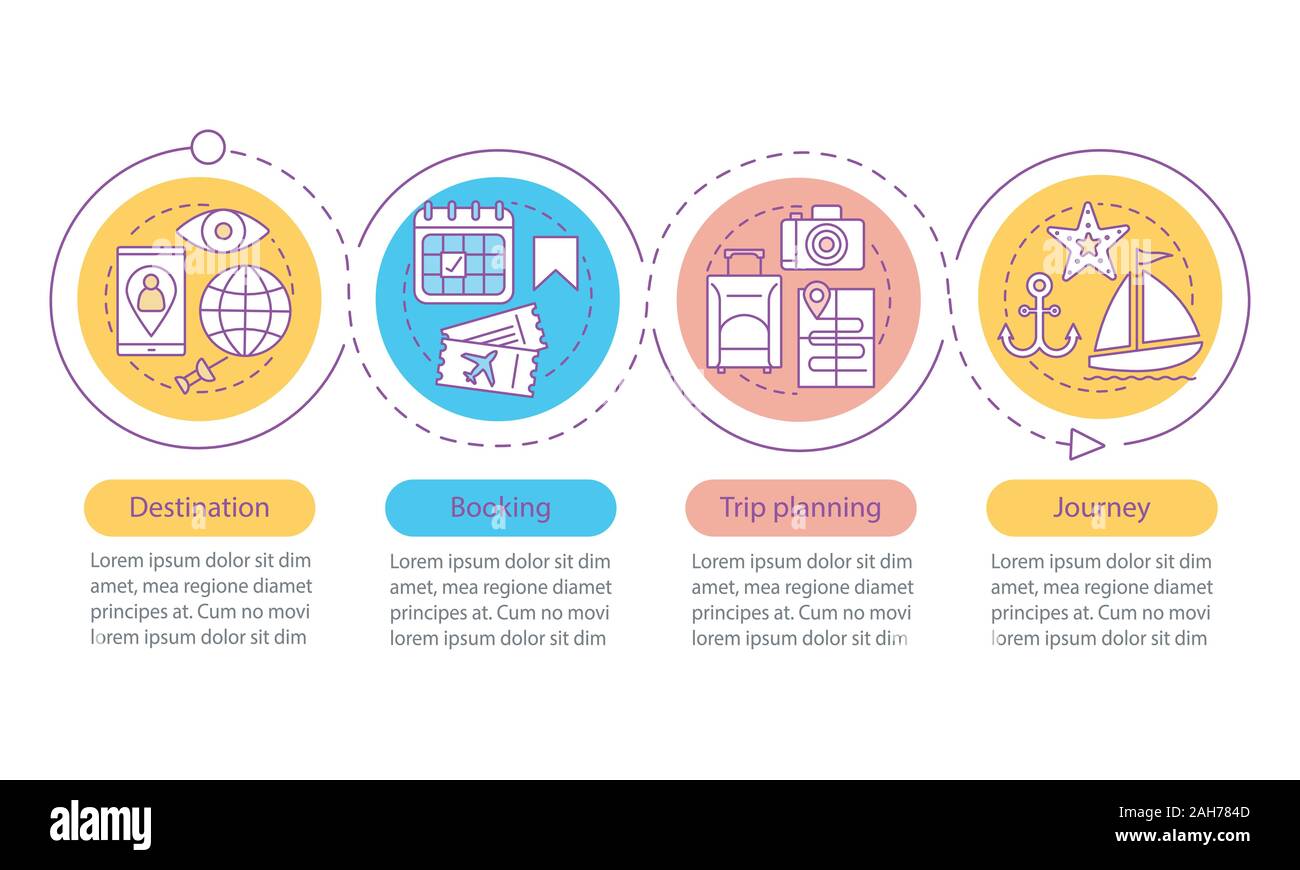 Destination

Lorem ipsum dolor sit dim amet, mea regione diamet principes at. Cum no movi lorem ipsum dolor sit dim

Booking

Lorem ipsum dolor sit dim amet, mea regione diamet principes at. Cum no movi lorem ipsum dolor sit dim

Trip planning

Lorem ipsum dolor sit dim amet, mea regione diamet principes at. Cum no movi lorem ipsum dolor sit dim

Journey

Lorem ipsum dolor sit dim amet, mea regione diamet principes at. Cum no movi lorem ipsum dolor sit dim

alamy

Image ID: 2AH784D
www.alamy.com