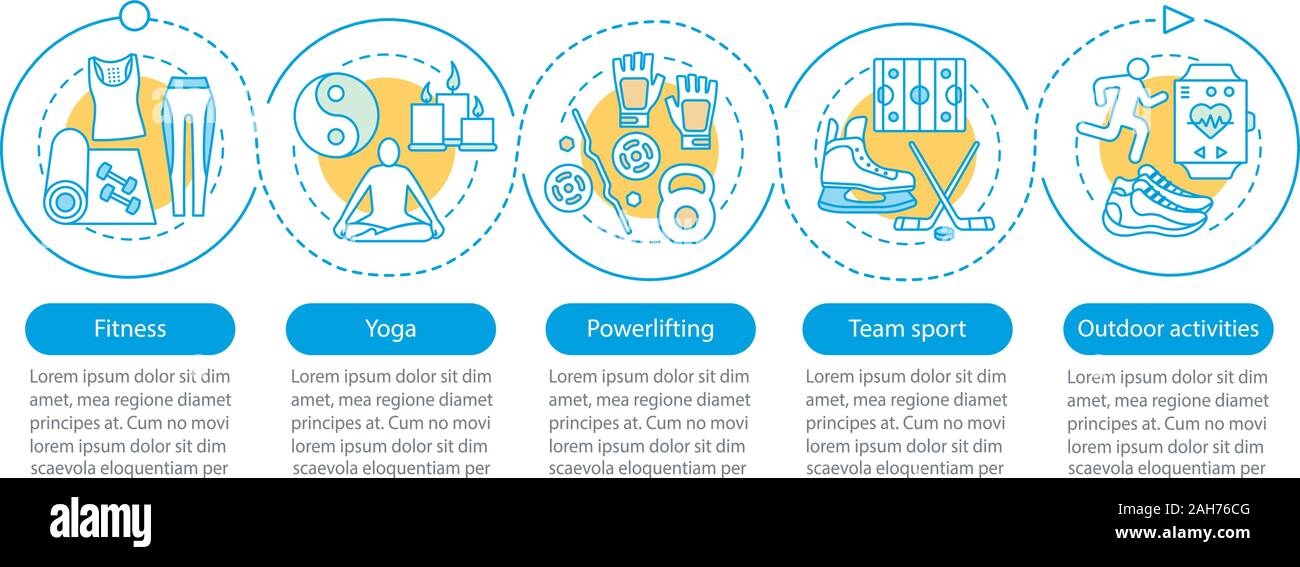 Fitness

Lorem ipsum dolor sit dim amet, mea regione diamet principes at. Cum no movi lorem ipsum dolor sit dim scaevola eloquentiam per

Yoga

Lorem ipsum dolor sit dim amet, mea regione diamet principes at. Cum no movi lorem ipsum dolor sit dim scaevola eloquentiam per

Powerlifting

Lorem ipsum dolor sit dim amet, mea regione diamet principes at. Cum no movi lorem ipsum dolor sit dim scaevola eloquentiam per

Team sport

Lorem ipsum dolor sit dim amet, mea regione diamet principes at. Cum no movi lorem ipsum dolor sit dim scaevola eloquentiam per

Outdoor activities

Lorem ipsum dolor sit dim amet, mea regione diamet principes at. Cum no movi lorem ipsum dolor sit dim scaevola eloquentiam per

alamy

Image ID: 2AH76CG
www.alamy.com