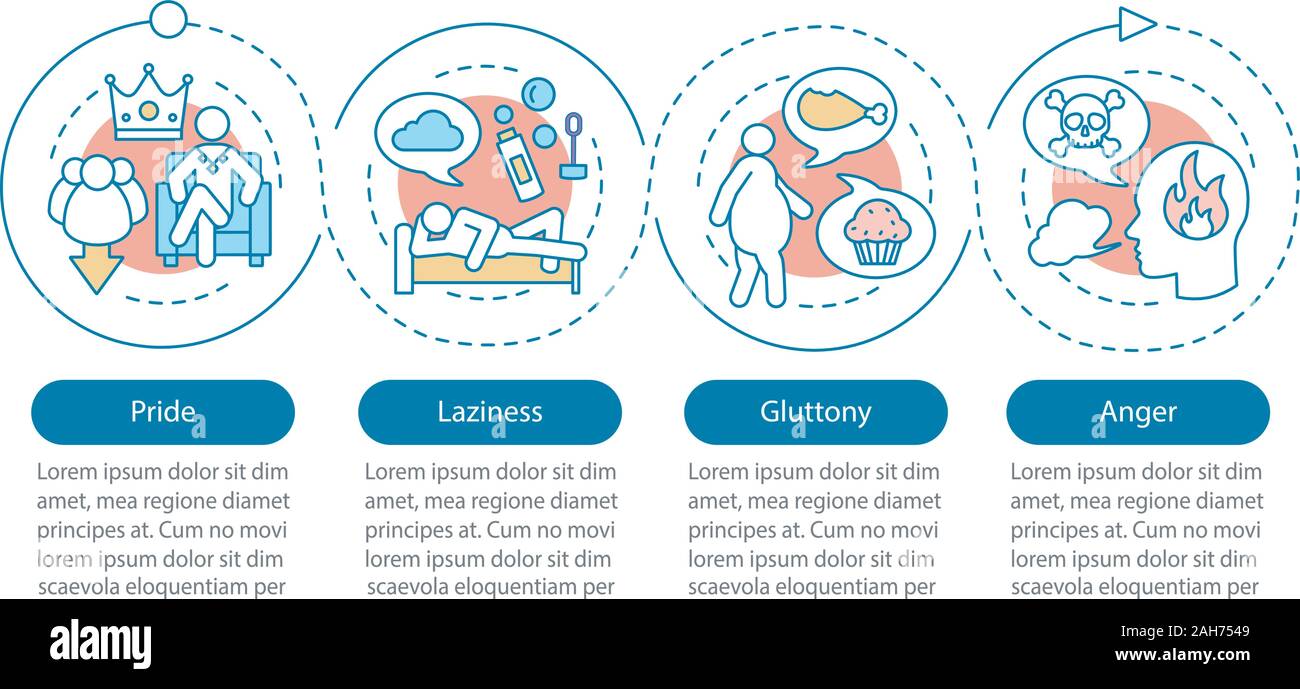 Pride

Lorem ipsum dolor sit dim amet, mea regione diamet principes at. Cum no movi lorem ipsum dolor sit dim scaevola eloquentiam per

Laziness

Lorem ipsum dolor sit dim amet, mea regione diamet principes at. Cum no movi lorem ipsum dolor sit dim scaevola eloquentiam per

Gluttony

Lorem ipsum dolor sit dim amet, mea regione diamet principes at. Cum no movi lorem ipsum dolor sit dim scaevola eloquentiam per

Anger

Lorem ipsum dolor sit dim amet, mea regione diamet principes at. Cum no movi lorem ipsum dolor sit dim scaevola eloquentiam per

alamy

Image ID: 2AH7549
www.alamy.com