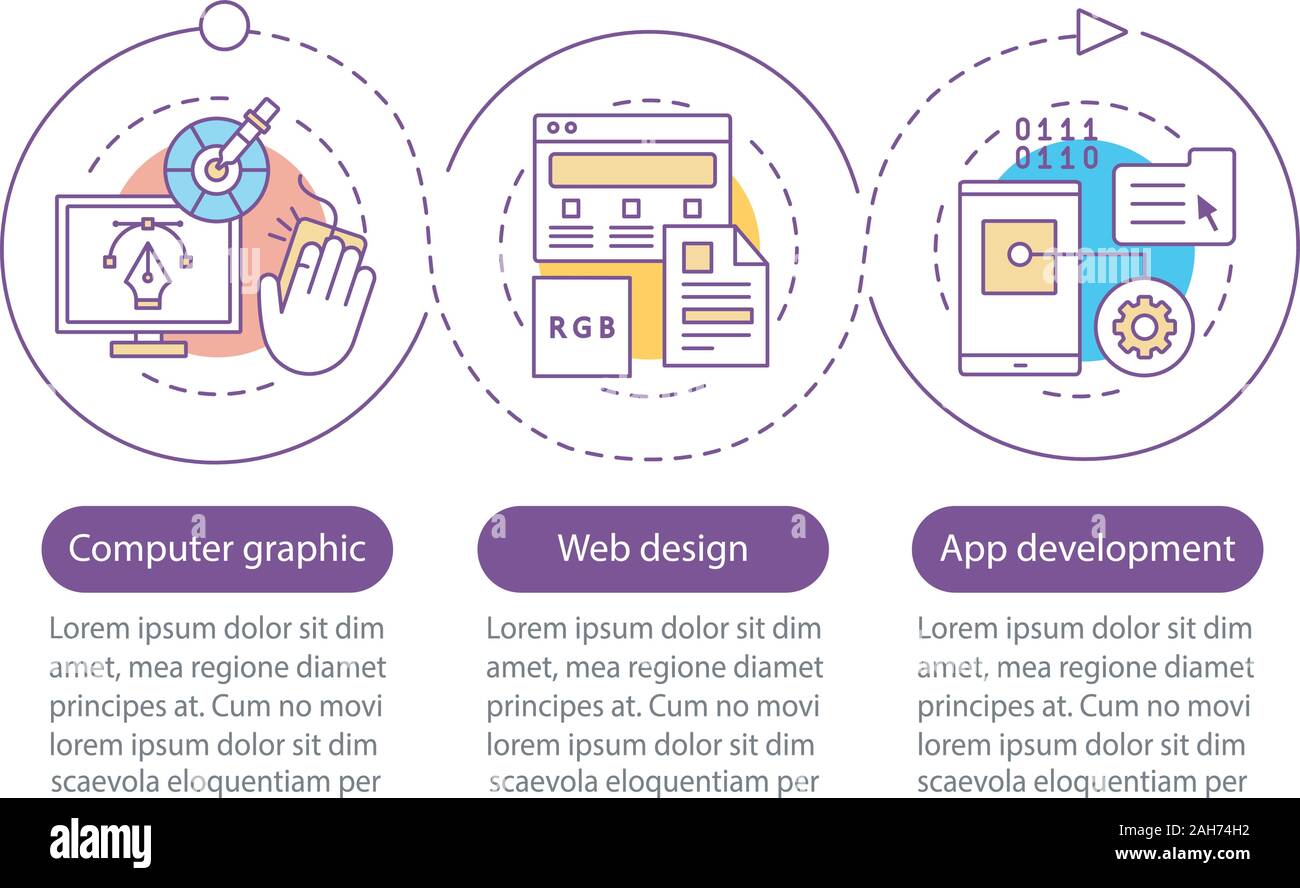 RGB

0111
0110

Computer graphic

Lorem ipsum dolor sit dim amet, mea regione diamet principes at. Cum no movi lorem ipsum dolor sit dim scaevola eloquentiam per

Web design

Lorem ipsum dolor sit dim amet, mea regione diamet principes at. Cum no movi lorem ipsum dolor sit dim scaevola eloquentiam per

App development

Lorem ipsum dolor sit dim amet, mea regione diamet principes at. Cum no movi lorem ipsum dolor sit dim scaevola eloquentiam per

alamy

Image ID: 2AH74H2
www.alamy.com