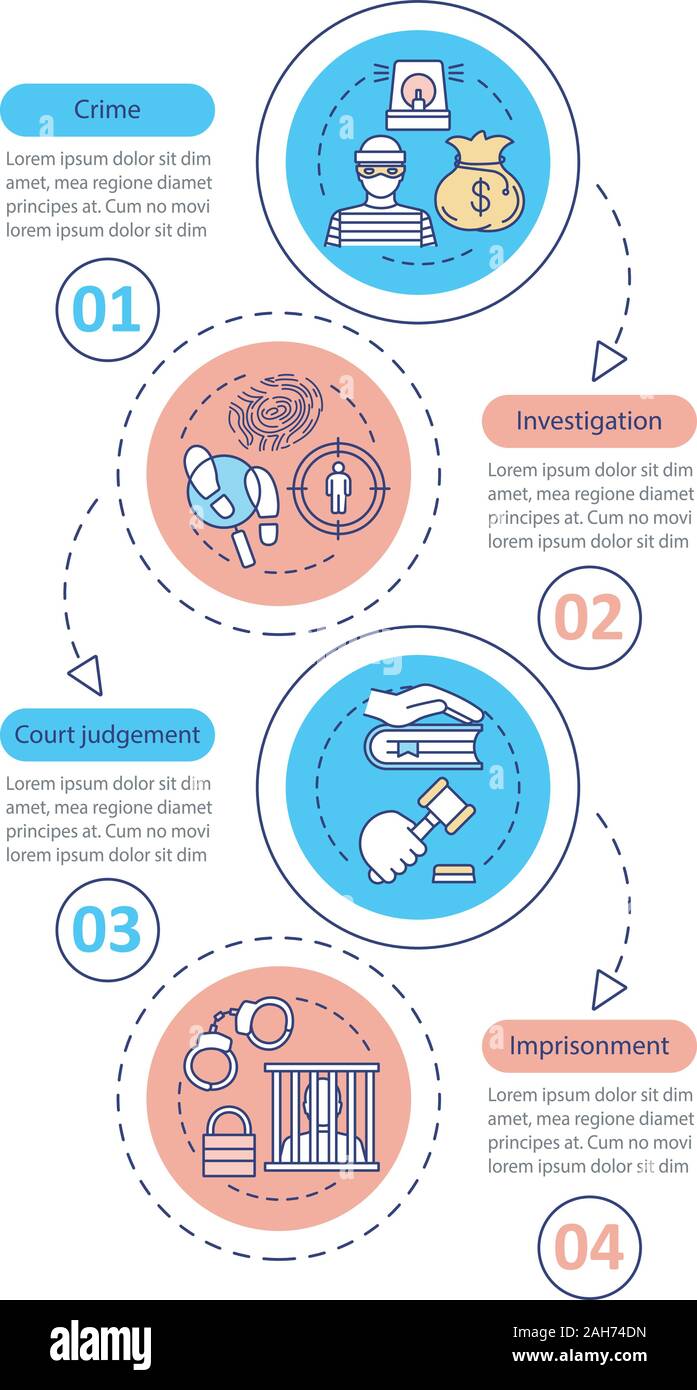 Crime

Lorem ipsum dolor sit dim amet, mea regione diamet principes at. Cum no movi lorem ipsum dolor sit dim

01

$

Investigation

Lorem ipsum dolor sit dim amet, mea regione diamet principes at. Cum no movi lorem ipsum dolor sit dim

02

Court judgement

Lorem ipsum dolor sit dim amet, mea regione diamet principes at. Cum no movi lorem ipsum dolor sit dim

03

Imprisonment

Lorem ipsum dolor sit dim amet, mea regione diamet principes at. Cum no movi lorem ipsum dolor sit dim

04

alamy

Image ID: 2AH74DN
www.alamy.com