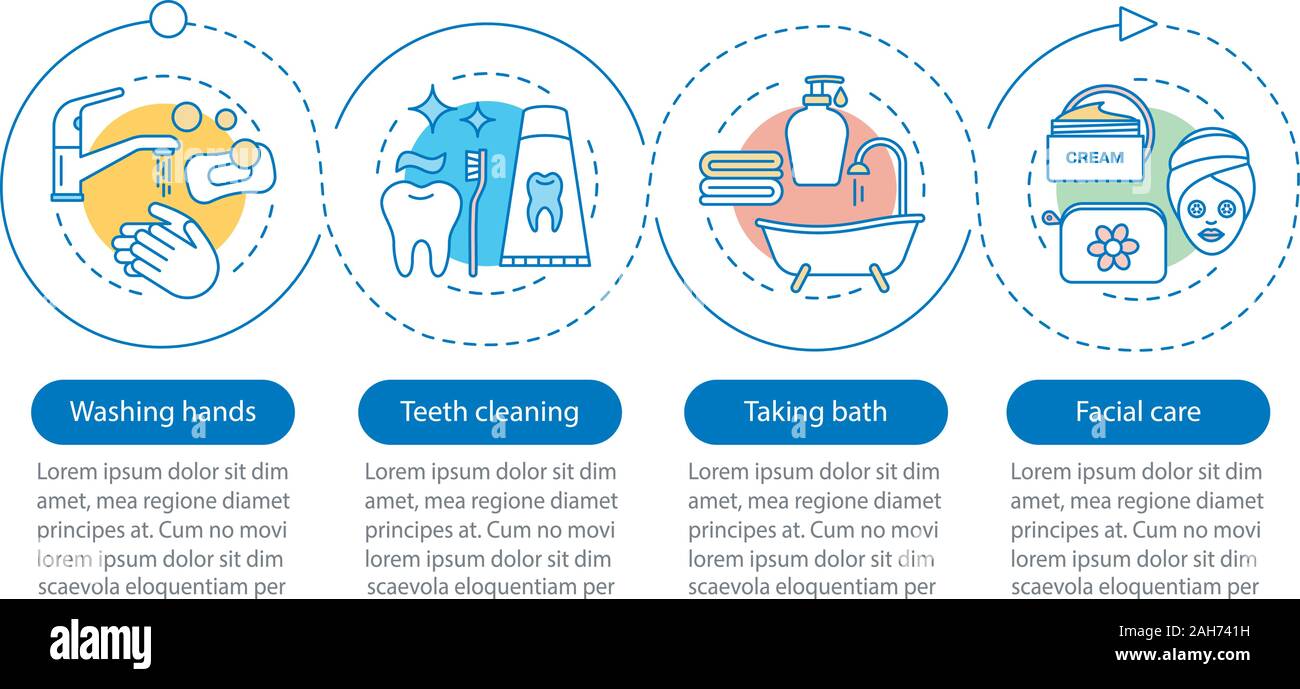 CREAM

Washing hands

Lorem ipsum dolor sit dim amet, mea regione diamet principes at. Cum no movi lorem ipsum dolor sit dim scaevola eloquentiam per

Teeth cleaning

Lorem ipsum dolor sit dim amet, mea regione diamet principes at. Cum no movi lorem ipsum dolor sit dim scaevola eloquentiam per

Taking bath

Lorem ipsum dolor sit dim amet, mea regione diamet principes at. Cum no movi lorem ipsum dolor sit dim scaevola eloquentiam per

Facial care

Lorem ipsum dolor sit dim amet, mea regione diamet principes at. Cum no movi lorem ipsum dolor sit dim scaevola eloquentiam per

alamy

Image ID: 2AH741H
www.alamy.com