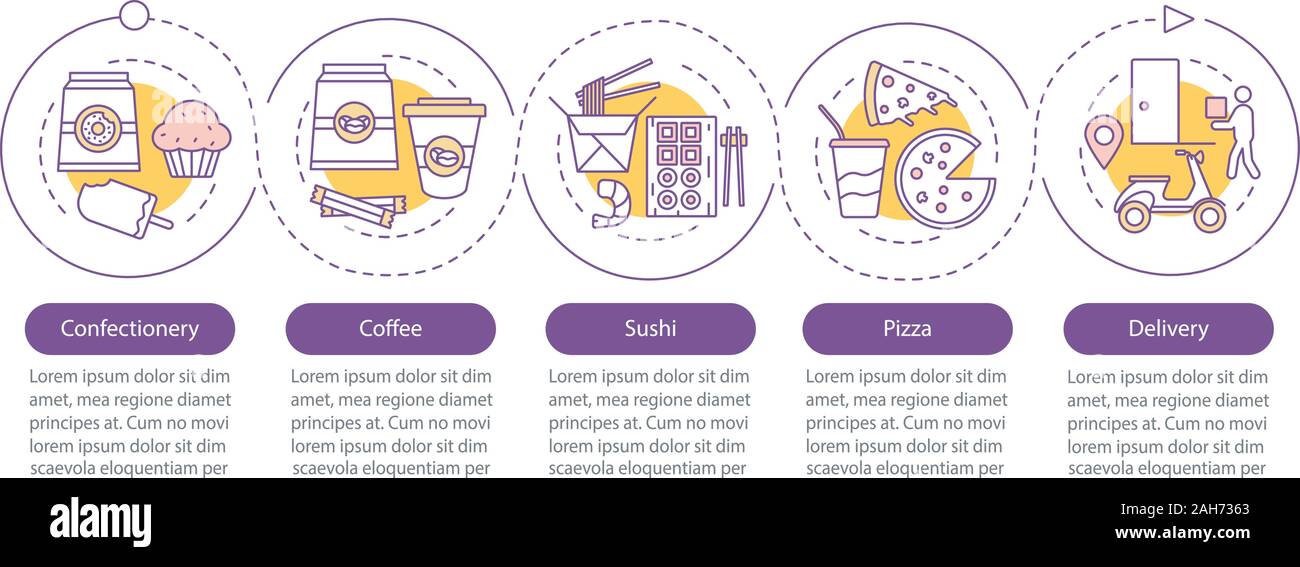 Confectionery

Lorem ipsum dolor sit dim amet, mea regione diamet principes at. Cum no movi lorem ipsum dolor sit dim scaevola eloquentiam per

Coffee

Lorem ipsum dolor sit dim amet, mea regione diamet principes at. Cum no movi lorem ipsum dolor sit dim scaevola eloquentiam per

Sushi

Lorem ipsum dolor sit dim amet, mea regione diamet principes at. Cum no movi lorem ipsum dolor sit dim scaevola eloquentiam per

Pizza

Lorem ipsum dolor sit dim amet, mea regione diamet principes at. Cum no movi lorem ipsum dolor sit dim scaevola eloquentiam per

Delivery

Lorem ipsum dolor sit dim amet, mea regione diamet principes at. Cum no movi lorem ipsum dolor sit dim scaevola eloquentiam per

alamy

Image ID: 2AH7363
www.alamy.com