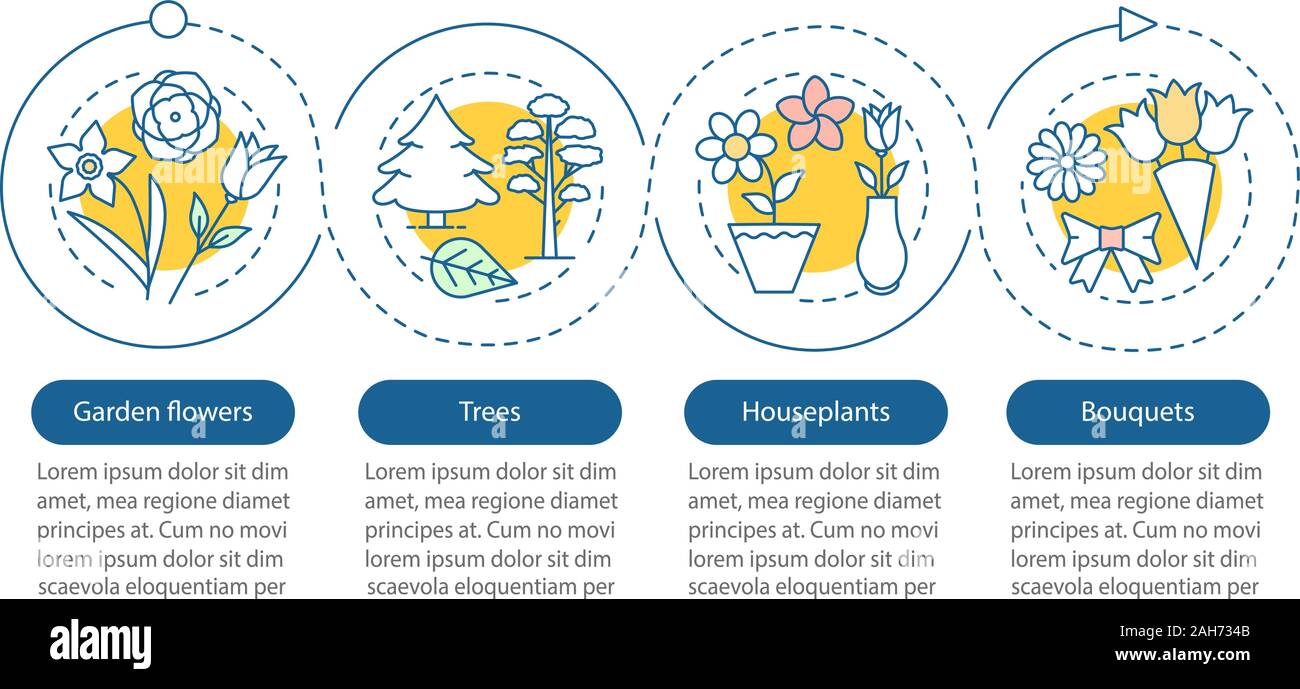 Garden flowers

Lorem ipsum dolor sit dim amet, mea regione diamet principes at. Cum no movi lorem ipsum dolor sit dim scaevola eloquentiam per

Trees

Lorem ipsum dolor sit dim amet, mea regione diamet principes at. Cum no movi lorem ipsum dolor sit dim scaevola eloquentiam per

Houseplants

Lorem ipsum dolor sit dim amet, mea regione diamet principes at. Cum no movi lorem ipsum dolor sit dim scaevola eloquentiam per

Bouquets

Lorem ipsum dolor sit dim amet, mea regione diamet principes at. Cum no movi lorem ipsum dolor sit dim scaevola eloquentiam per

alamy

Image ID: 2AH734B
www.alamy.com