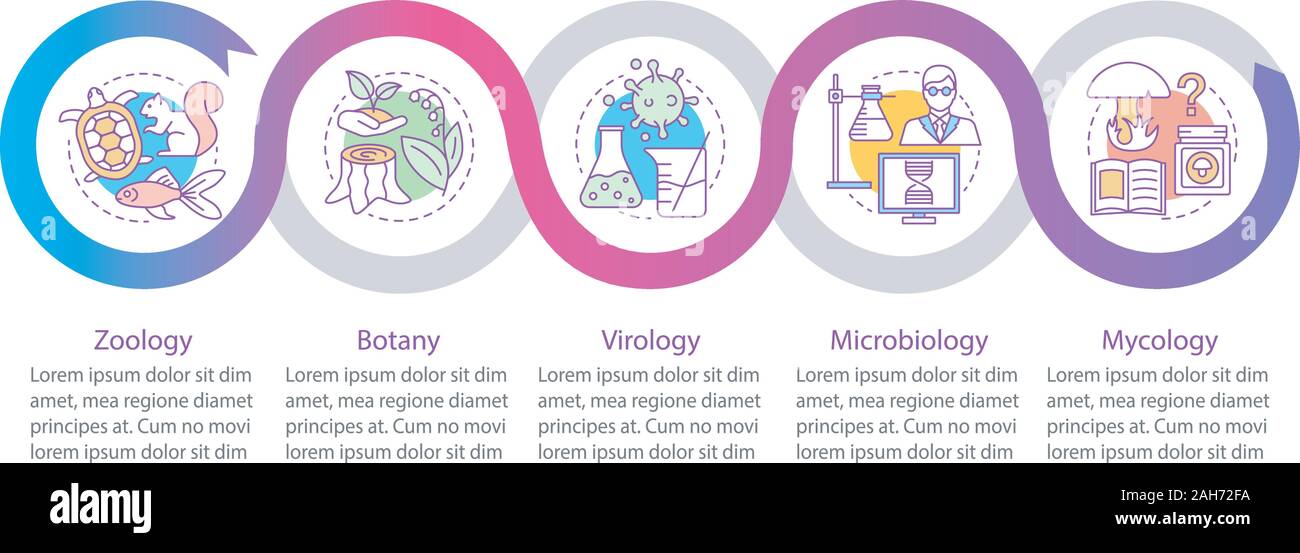 Zoology
Lorem ipsum dolor sit dim amet, mea regione diamet principes at. Cum no movi lorem ipsum dolor sit dim

Botany
Lorem ipsum dolor sit dim amet, mea regione diamet principes at. Cum no movi lorem ipsum dolor sit dim

Virology
Lorem ipsum dolor sit dim amet, mea regione diamet principes at. Cum no movi lorem ipsum dolor sit dim

Microbiology
Lorem ipsum dolor sit dim amet, mea regione diamet principes at. Cum no movi lorem ipsum dolor sit dim

Mycology
Lorem ipsum dolor sit dim amet, mea regione diamet principes at. Cum no movi lorem ipsum dolor sit dim

alamy
Image ID: 2AH72FA
www.alamy.com