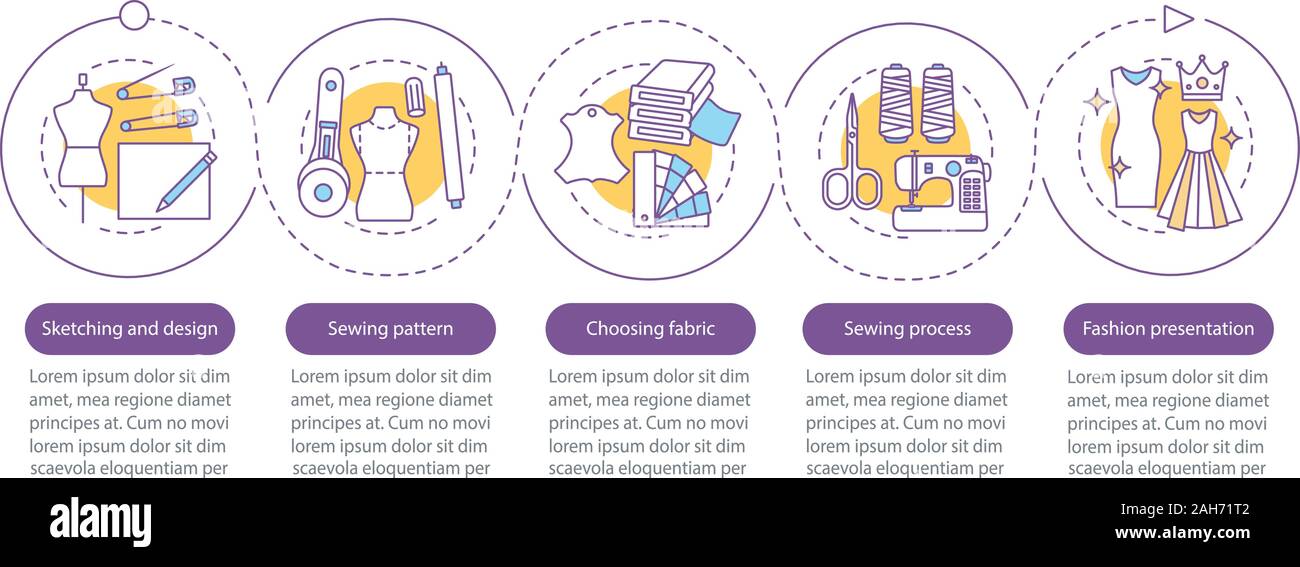 Sketching and design

Lorem ipsum dolor sit dim amet, mea regione diamet principes at. Cum no movi lorem ipsum dolor sit dim scaevola eloquentiam per

Sewing pattern

Lorem ipsum dolor sit dim amet, mea regione diamet principes at. Cum no movi lorem ipsum dolor sit dim scaevola eloquentiam per

Choosing fabric

Lorem ipsum dolor sit dim amet, mea regione diamet principes at. Cum no movi lorem ipsum dolor sit dim scaevola eloquentiam per

Sewing process

Lorem ipsum dolor sit dim amet, mea regione diamet principes at. Cum no movi lorem ipsum dolor sit dim scaevola eloquentiam per

Fashion presentation

Lorem ipsum dolor sit dim amet, mea regione diamet principes at. Cum no movi lorem ipsum dolor sit dim scaevola eloquentiam per

alamy

Image ID: 2AH71T2
www.alamy.com