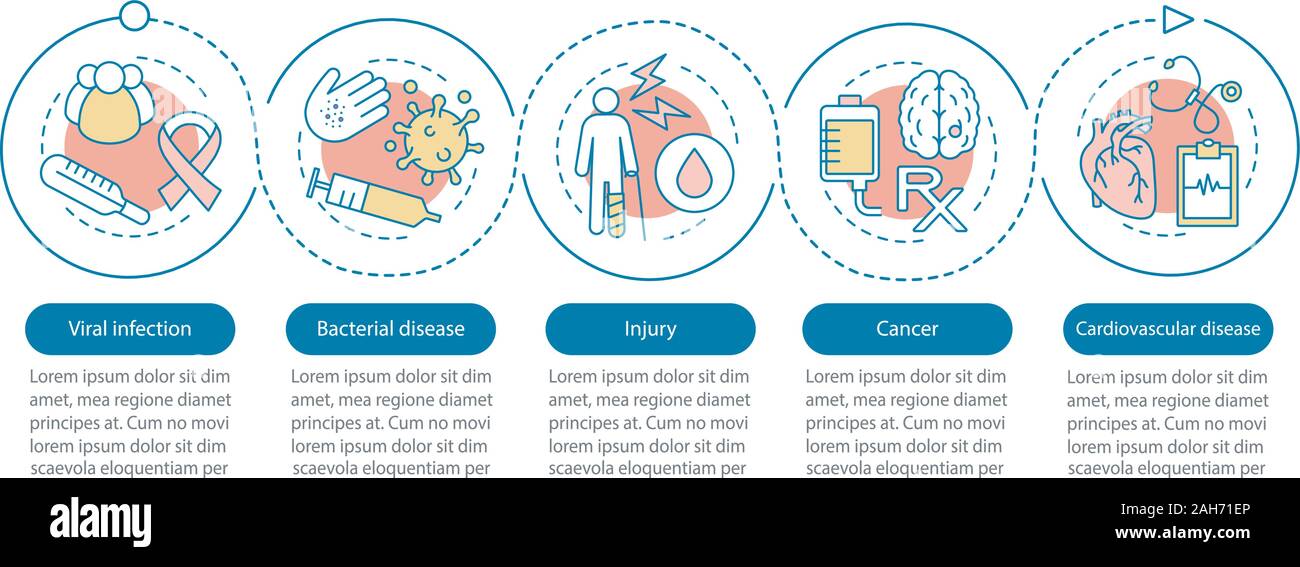 Rx

Viral infection

Lorem ipsum dolor sit dim amet, mea regione diamet principes at. Cum no movi lorem ipsum dolor sit dim scaevola eloquentiam per

Bacterial disease

Lorem ipsum dolor sit dim amet, mea regione diamet principes at. Cum no movi lorem ipsum dolor sit dim scaevola eloquentiam per

Injury

Lorem ipsum dolor sit dim amet, mea regione diamet principes at. Cum no movi lorem ipsum dolor sit dim scaevola eloquentiam per

Cancer

Lorem ipsum dolor sit dim amet, mea regione diamet principes at. Cum no movi lorem ipsum dolor sit dim scaevola eloquentiam per

Cardiovascular disease

Lorem ipsum dolor sit dim amet, mea regione diamet principes at. Cum no movi lorem ipsum dolor sit dim scaevola eloquentiam per

alamy

Image ID: 2AH71EP
www.alamy.com