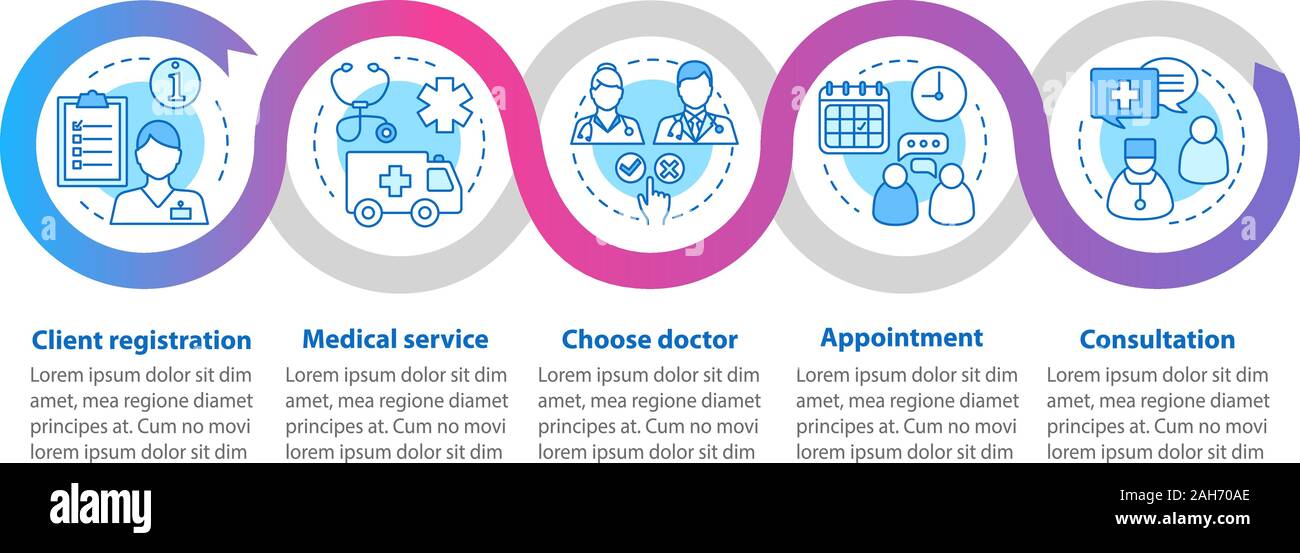 Client registration

Lorem ipsum dolor sit dim amet, mea regione diamet principes at. Cum no movi lorem ipsum dolor sit dim

Medical service

Lorem ipsum dolor sit dim amet, mea regione diamet principes at. Cum no movi lorem ipsum dolor sit dim

Choose doctor

Lorem ipsum dolor sit dim amet, mea regione diamet principes at. Cum no movi lorem ipsum dolor sit dim

Appointment

Lorem ipsum dolor sit dim amet, mea regione diamet principes at. Cum no movi lorem ipsum dolor sit dim

Consultation

Lorem ipsum dolor sit dim amet, mea regione diamet principes at. Cum no movi lorem ipsum dolor sit dim

alamy

Image ID: 2AH70AE
www.alamy.com