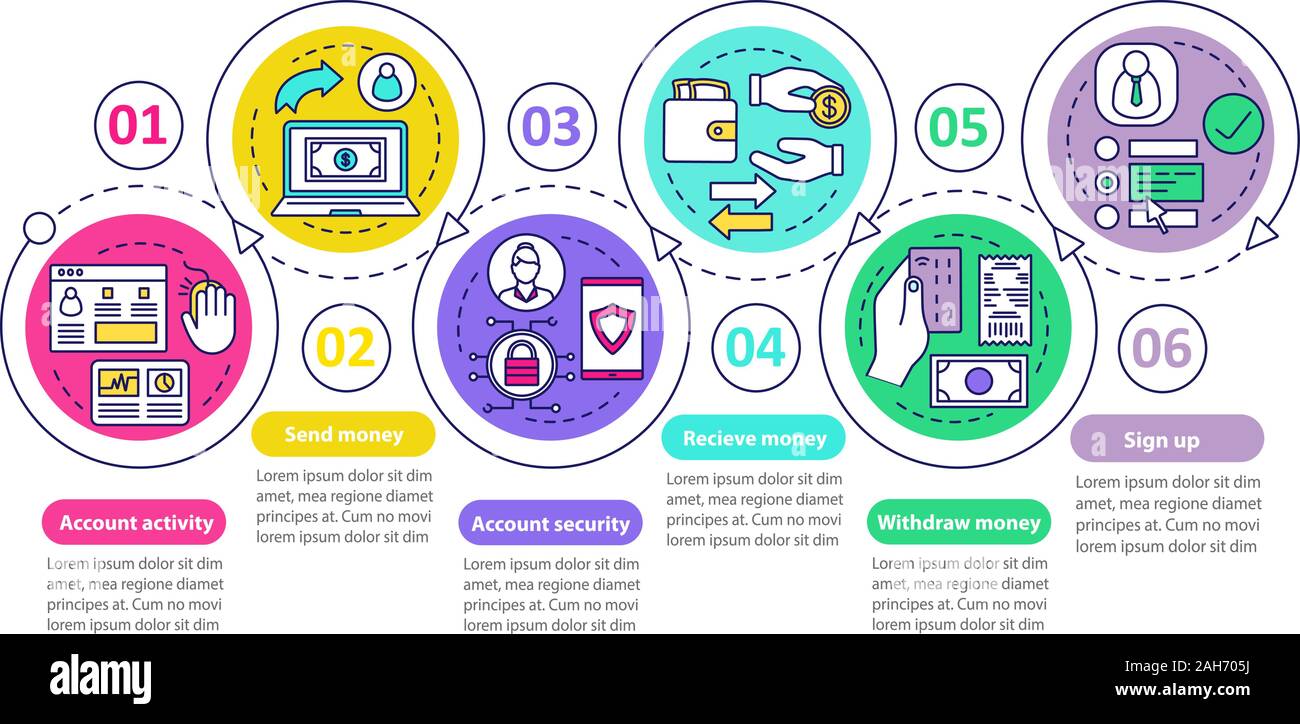 01

Account activity

Lorem ipsum dolor sit dim amet, mea regione diamet principes at. Cum no movi lorem ipsum dolor sit dim

02

Send money

Lorem ipsum dolor sit dim amet, mea regione diamet principes at. Cum no movi lorem ipsum dolor sit dim

03

Account security

Lorem ipsum dolor sit dim amet, mea regione diamet principes at. Cum no movi lorem ipsum dolor sit dim

04

Recieve money

Lorem ipsum dolor sit dim amet, mea regione diamet principes at. Cum no movi lorem ipsum dolor sit dim

05

Withdraw money

Lorem ipsum dolor sit dim amet, mea regione diamet principes at. Cum no movi lorem ipsum dolor sit dim

06

Sign up

Lorem ipsum dolor sit dim amet, mea regione diamet principes at. Cum no movi lorem ipsum dolor sit dim

alamy

Image ID: 2AH705J
www.alamy.com