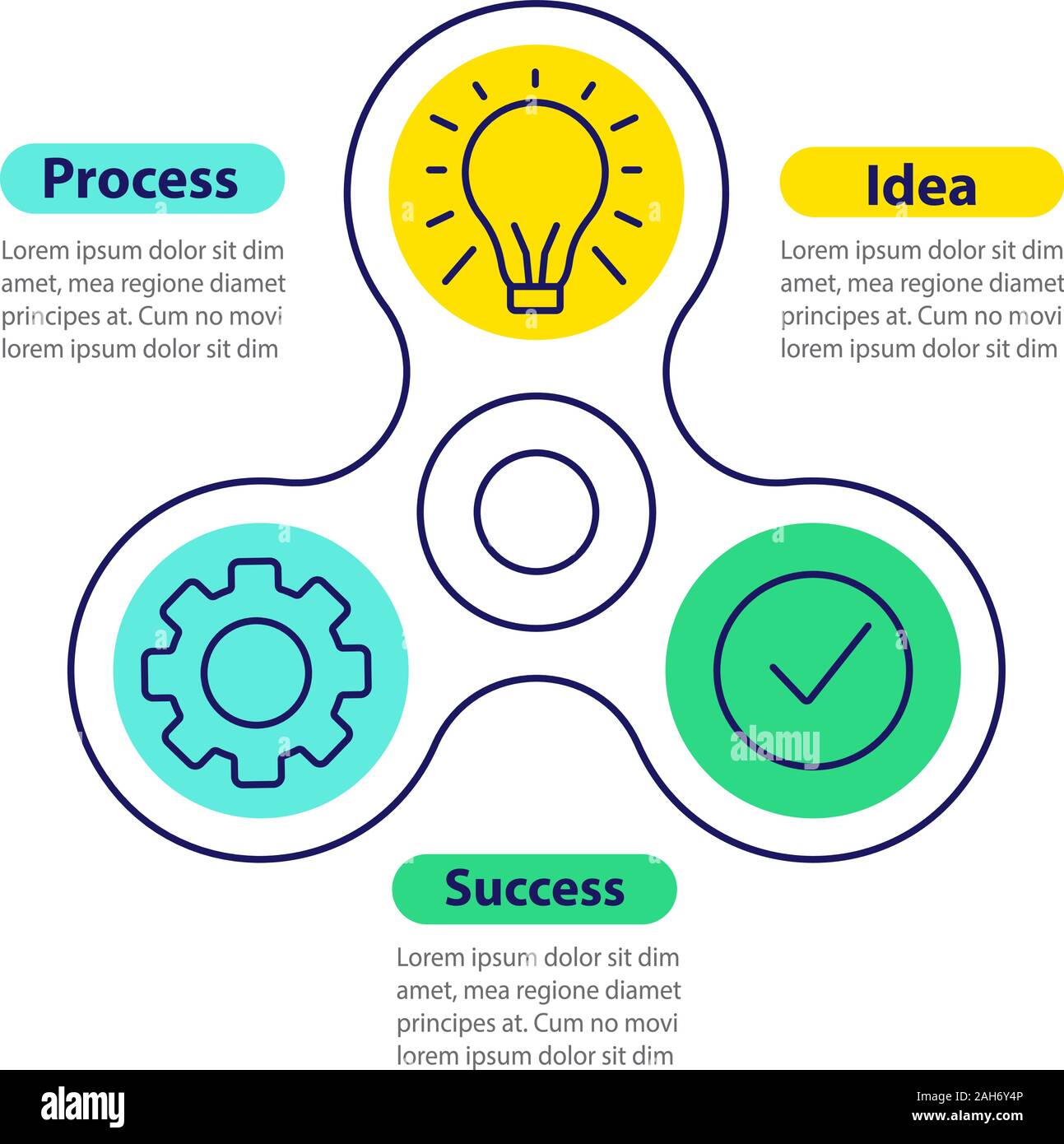 Process

Lorem ipsum dolor sit dim amet, mea regione diamet principes at. Cum no movi lorem ipsum dolor sit dim

Idea

Lorem ipsum dolor sit dim amet, mea regione diamet principes at. Cum no movi lorem ipsum dolor sit dim

alamy

Success

Lorem ipsum dolor sit dim amet, mea regione diamet principes at. Cum no movi lorem ipsum dolor sit dim

alamy

Image ID: 2AH6Y4P
www.alamy.com